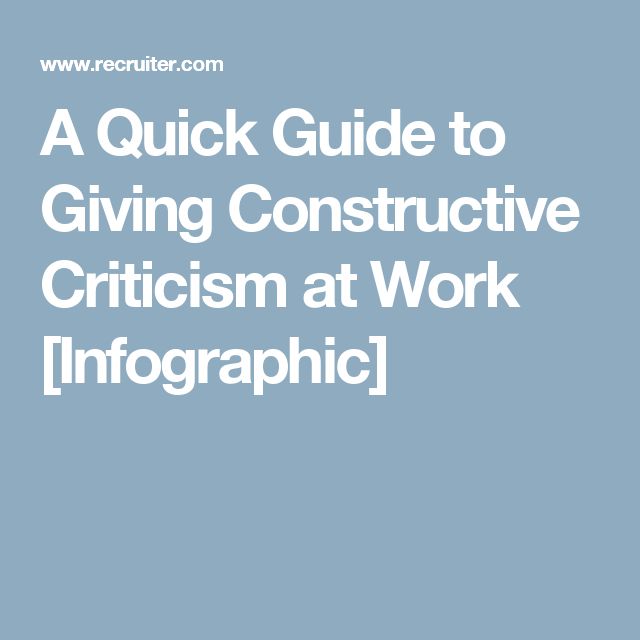 www.recruiter.com

A Quick Guide to Giving Constructive Criticism at Work [Infographic]