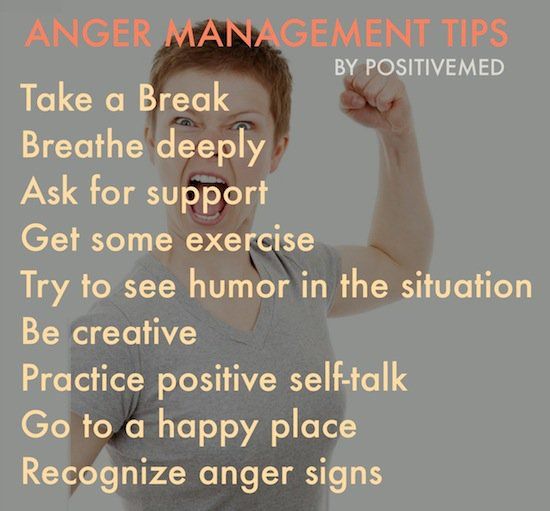 ANGER MANAGEMENT TIPS
BY POSITIVEMED

Take a Break
Breathe deeply
Ask for support
Get some exercise
Try to see humor in the situation
Be creative
Practice positive self-talk
Go to a happy place
Recognize anger signs