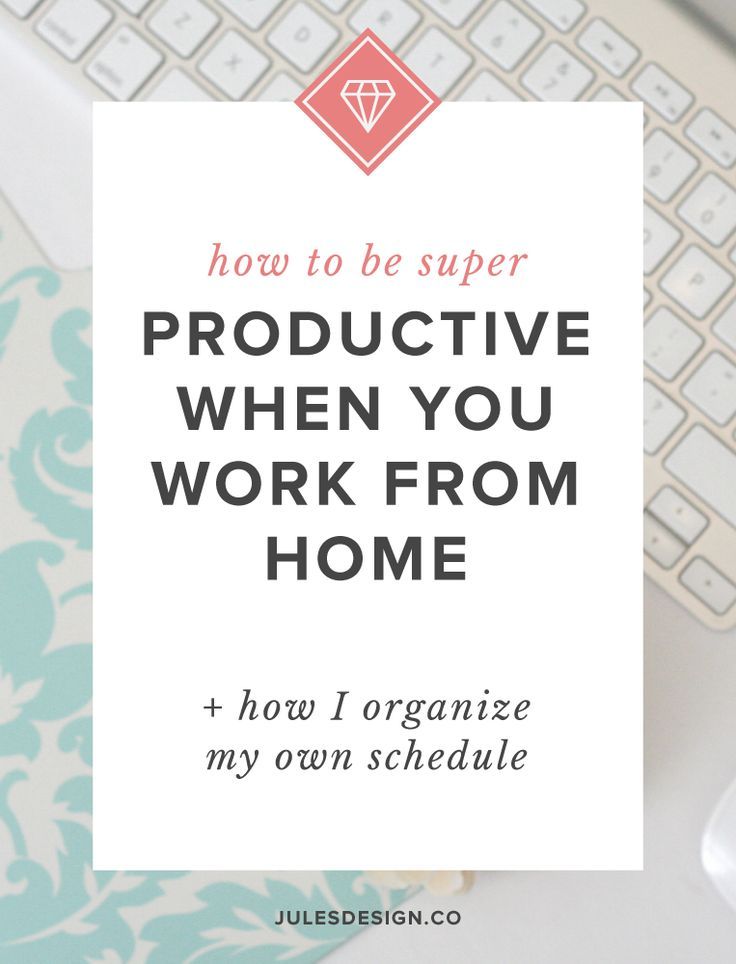 how to be super

PRODUCTIVE WHEN YOU WORK FROM HOME

+ how I organize my own schedule

JULESDESIGN.CO