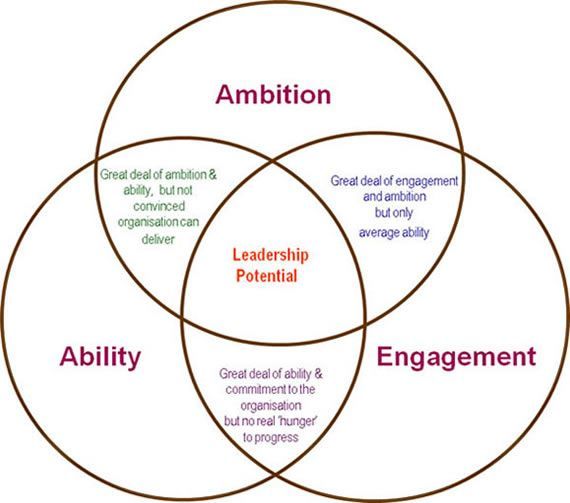 Ambition

Great deal of ambition & ability, but not convinced organisation can deliver

Great deal of engagement and ambition but only average ability

Leadership Potential

Ability

Engagement

Great deal of ability & commitment to the organisation but no real 'hunger' to progress