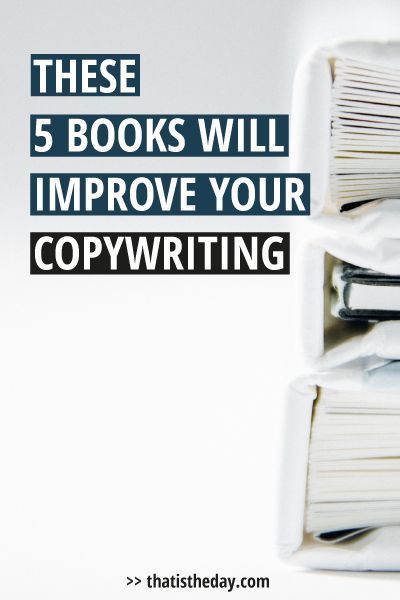 THESE
5 BOOKS WILL
IMPROVE YOUR
COPYWRITING

>> thatistheday.com