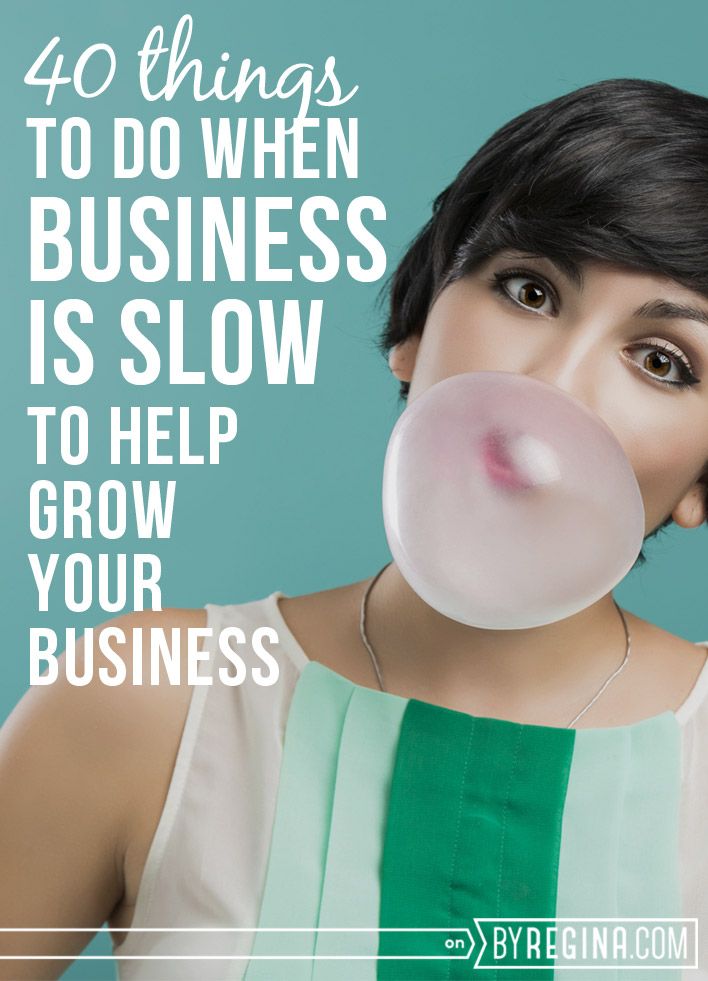 40 things
TO DO WHEN
BUSINESS
IS SLOW
TO HELP
GROW
YOUR
BUSINESS

on BYREGINA.COM