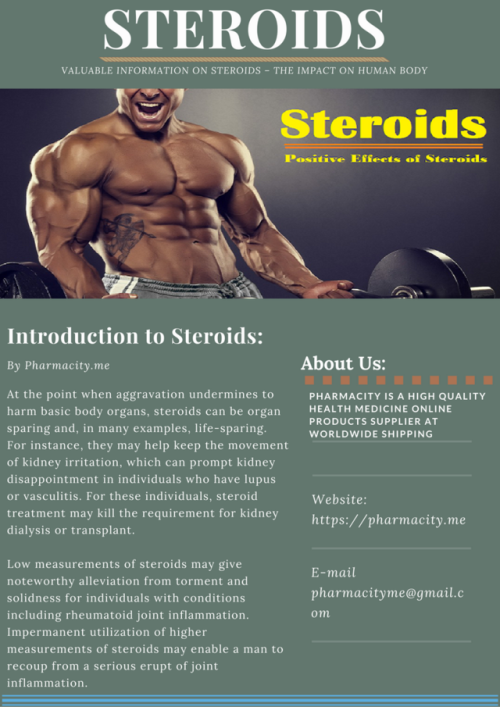 STEROIDS

VALUABLE INFORMATION ON STEROIDS – THE IMPACT ON HUMAN BODY

Steroids

Positive Effects of Steroids

Introduction to Steroids:

By Pharmacity.me

At the point when aggravation undermines to harm basic body organs, steroids can be organ sparing and, in many examples, life-sparing. For instance, they may help keep the movement of kidney irritation, which can prompt kidney disappointment in individuals who have lupus or vasculitis. For these individuals, steroid treatment may kill the requirement for kidney dialysis or transplant.

Low measurements of steroids may give noteworthy alleviation from torment and solidness for individuals with conditions including rheumatoid joint inflammation. Impermanent utilization of higher measurements of steroids may enable a man to recoup from a serious erupt of joint inflammation.

About Us:

PHARMACITY IS A HIGH QUALITY HEALTH MEDICINE ONLINE PRODUCTS SUPPLIER AT WORLDWIDE SHIPPING

Website:
https://pharmacity.me

E-mail
pharmacityme@gmail.com