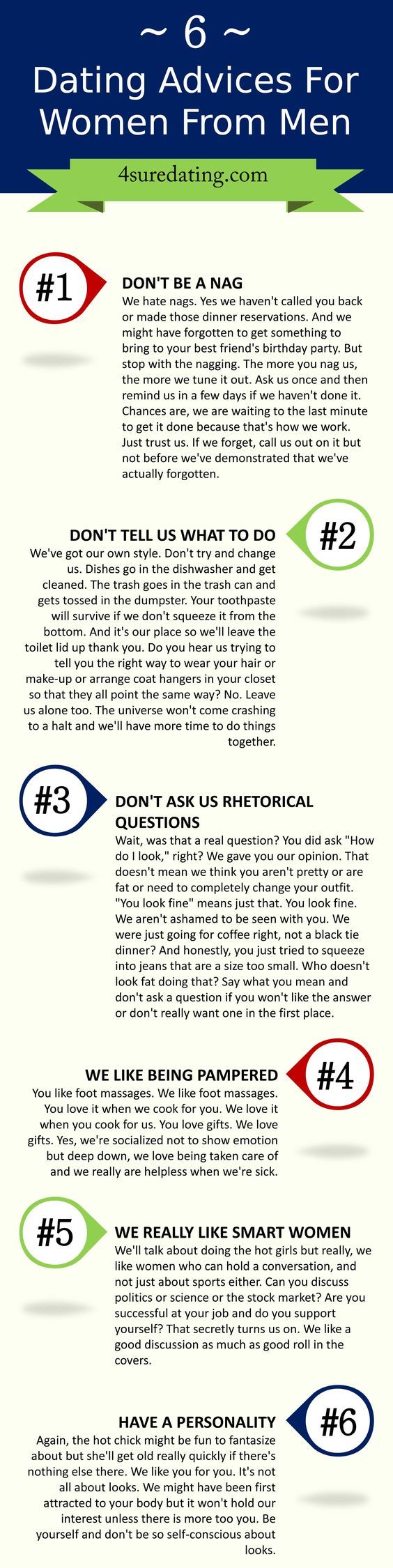 ~ 6 ~
Dating Advices For Women From Men

4suredating.com

#1

DON'T BE A NAG
We hate nags. Yes we haven't called you back or made those dinner reservations. And we might have forgotten to get something to bring to your best friend's birthday party. But stop with the nagging. The more you nag us, the more we tune it out. Ask us once and then remind us in a few days if we haven't done it. Chances are, we are waiting to the last minute to get it done because that's how we work. Just trust us. If we forget, call us out on it but not before we've demonstrated that we've actually forgotten.

#2

DON'T TELL US WHAT TO DO
We've got our own style. Don't try and change us. Dishes go in the dishwasher and get cleaned. The trash goes in the trash can and gets tossed in the dumpster. Your toothpaste will survive if we don't squeeze it from the bottom. And it's our place so we'll leave the toilet lid up thank you. Do you hear us trying to tell you the right way to wear your hair or make-up or arrange coat hangers in your closet so that they all point the same way? No. Leave us alone too. The universe won't come crashing to a halt and we'll have more time to do things together.

#3

DON'T ASK US RHETORICAL QUESTIONS
Wait, was that a real question? You did ask "How do I look," right? We gave you our opinion. That doesn't mean we think you aren't pretty or are fat or need to completely change your outfit. "You look fine" means just that. You look fine. We aren't ashamed to be seen with you. We were just going for coffee right, not a black tie dinner? And honestly, you just tried to squeeze into jeans that are a size too small. Who doesn't look fat doing that? Say what you mean and don't ask a question if you won't like the answer or don't really want one in the first place.

#4

WE LIKE BEING PAMPERED
You like foot massages. We like foot massages. You love it when we cook for you. We love it when you cook for us. You love gifts. We love gifts. Yes, we're socialized not to show emotion but deep down, we love being taken care of and we really are helpless when we're sick.

#5

WE REALLY LIKE SMART WOMEN
We'll talk about doing the hot girls but really, we like women who can hold a conversation, and not just about sports either. Can you discuss politics or science or the stock market? Are you successful at your job and do you support yourself? That secretly turns us on. We like a good discussion as much as good roll in the covers.

#6

HAVE A PERSONALITY
Again, the hot chick might be fun to fantasize about but she'll get old really quickly if there's nothing else there. We like you for you. It's not all about looks. We might have been first attracted to your body but it won't hold our interest unless there is more too you. Be yourself and don't be so self-conscious about looks.