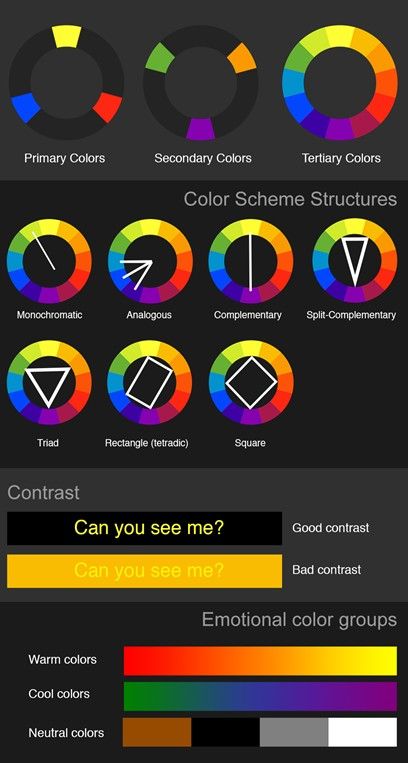 Primary Colors
Secondary Colors
Tertiary Colors

Color Scheme Structures

Monochromatic
Analogous
Complementary
Split-Complementary

Triad
Rectangle (tetradic)
Square

Contrast

Can you see me?
Good contrast

Can you see me?
Bad contrast

Emotional color groups

Warm colors

Cool colors

Neutral colors