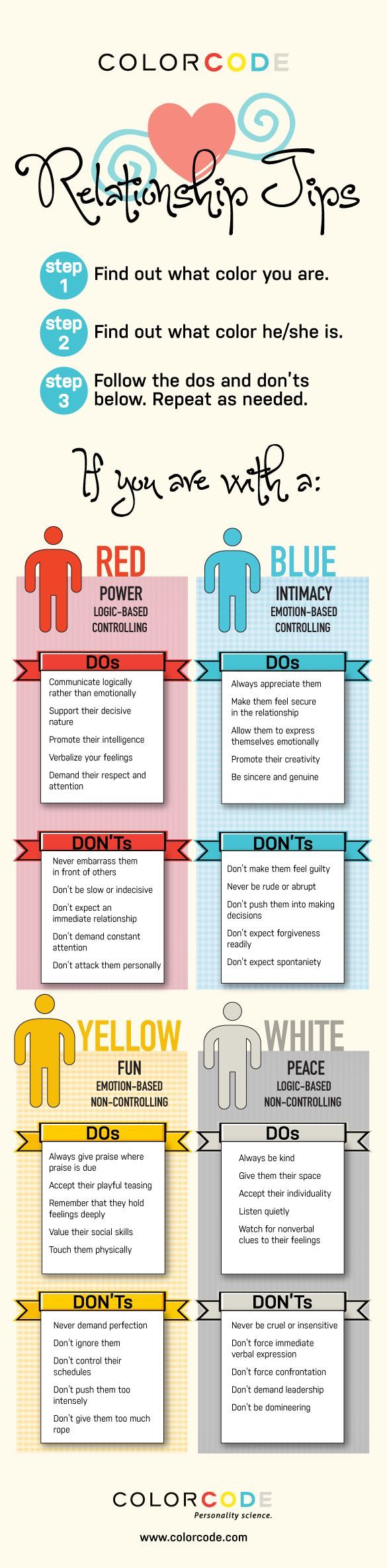 COLORCODE

Relationship Tips

step 1 Find out what color you are.

step 2 Find out what color he/she is.

step 3 Follow the dos and don'ts below. Repeat as needed.

If you are with a:

RED
POWER
LOGIC-BASED
CONTROLLING

DOs
Communicate logically rather than emotionally
Support their decisive nature
Promote their intelligence
Verbalize your feelings
Demand their respect and attention

DON'Ts
Never embarrass them in front of others
Don't be slow or indecisive
Don't expect an immediate relationship
Don't demand constant attention
Don't attack them personally

BLUE
INTIMACY
EMOTION-BASED
CONTROLLING

DOs
Always appreciate them
Make them feel secure in the relationship
Allow them to express themselves emotionally
Promote their creativity
Be sincere and genuine

DON'Ts
Don't make them feel guilty
Never be rude or abrupt
Don't push them into making decisions
Don't expect forgiveness readily
Don't expect spontaniety

YELLOW
FUN
EMOTION-BASED
NON-CONTROLLING

DOs
Always give praise where praise is due
Accept their playful teasing
Remember that they hold feelings deeply
Value their social skills
Touch them physically

DON'Ts
Never demand perfection
Don't ignore them
Don't control their schedules
Don't push them too intensely
Don't give them too much rope

WHITE
PEACE
LOGIC-BASED
NON-CONTROLLING

DOs
Always be kind
Give them their space
Accept their individuality
Listen quietly
Watch for nonverbal clues to their feelings

DON'Ts
Never be cruel or insensitive
Don't force immediate verbal expression
Don't force confrontation
Don't demand leadership
Don't be domineering

COLORCODE
Personality science.
www.colorcode.com