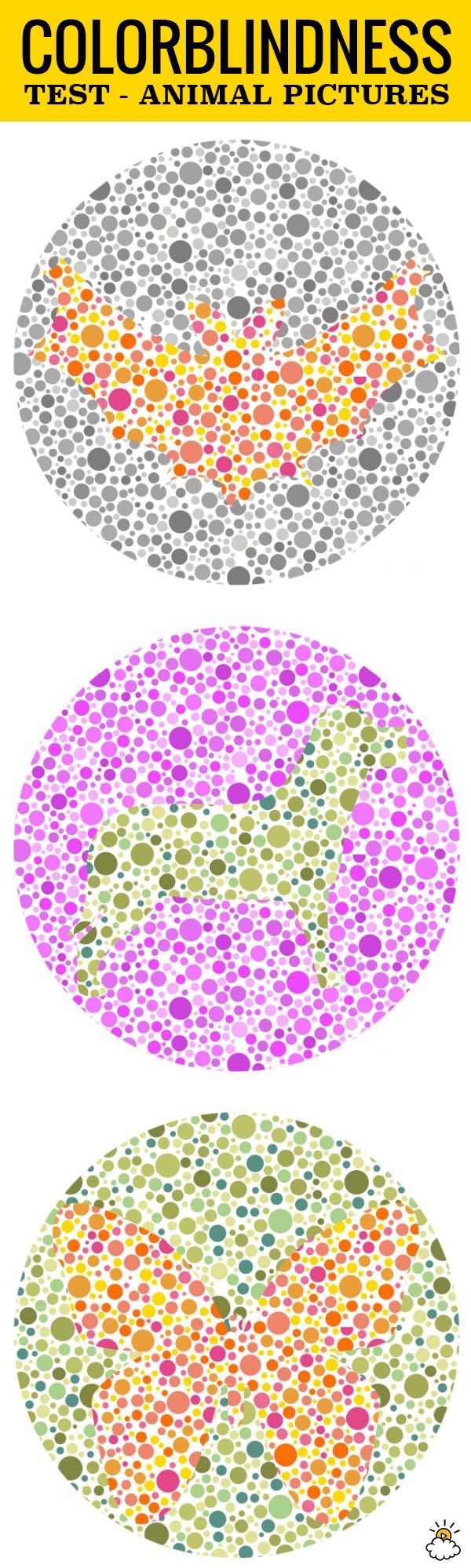 COLORBLINDNESS
TEST - ANIMAL PICTURES