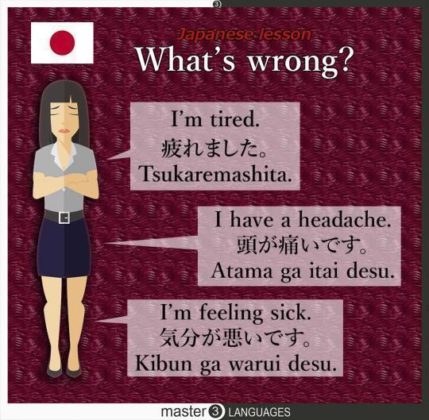 Japanese lesson
What's wrong?

I'm tired.
疲れました。
Tsukaremashita.

I have a headache.
頭が痛いです。
Atama ga itai desu.

I'm feeling sick.
気分が悪いです。
Kibun ga warui desu.

master 3 LANGUAGES