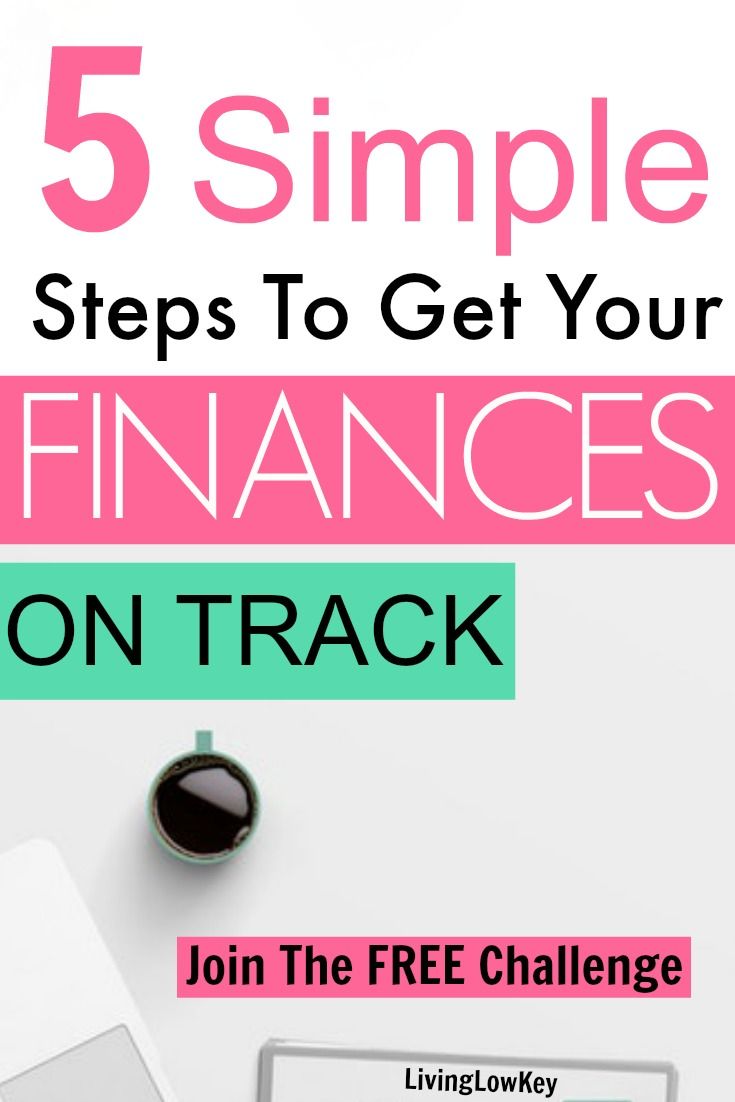 5 Simple

Steps To Get Your

FINANCES

ON TRACK

Join The FREE Challenge

LivingLowKey