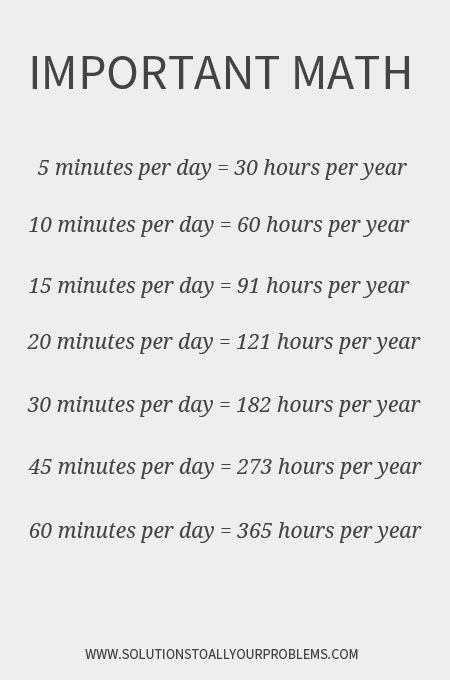 IMPORTANT MATH

5 minutes per day = 30 hours per year

10 minutes per day = 60 hours per year

15 minutes per day = 91 hours per year

20 minutes per day = 121 hours per year

30 minutes per day = 182 hours per year

45 minutes per day = 273 hours per year

60 minutes per day = 365 hours per year

WWW.SOLUTIONSTOALLYOURPROBLEMS.COM