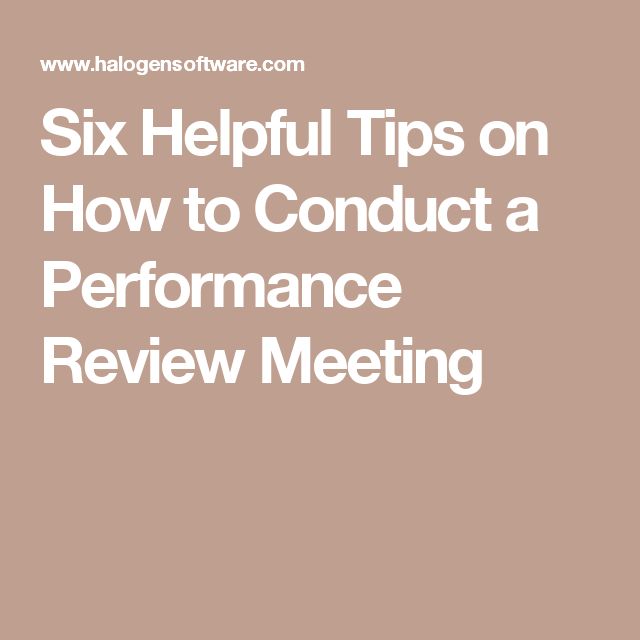 www.halogensoftware.com

Six Helpful Tips on How to Conduct a Performance Review Meeting