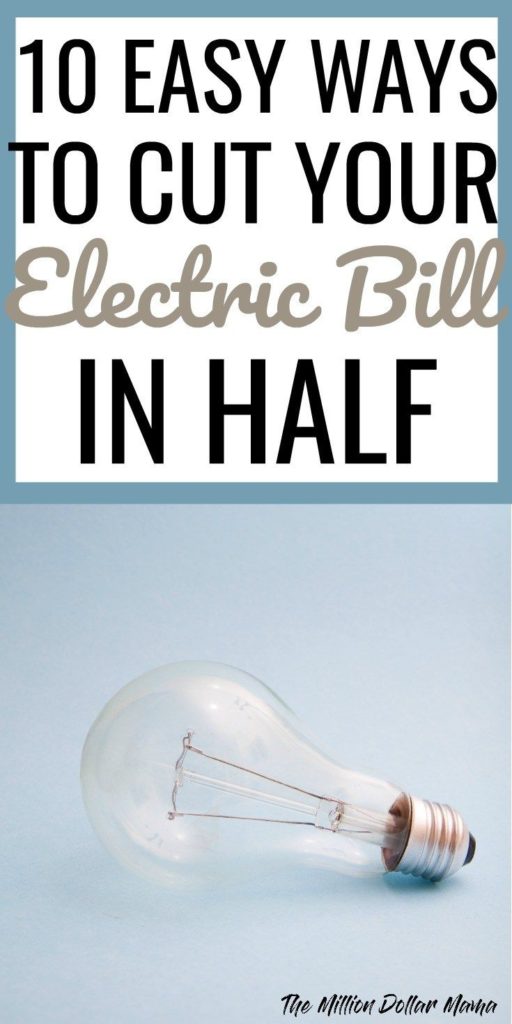 10 EASY WAYS TO CUT YOUR Electric Bill IN HALF

The Million Dollar Mama