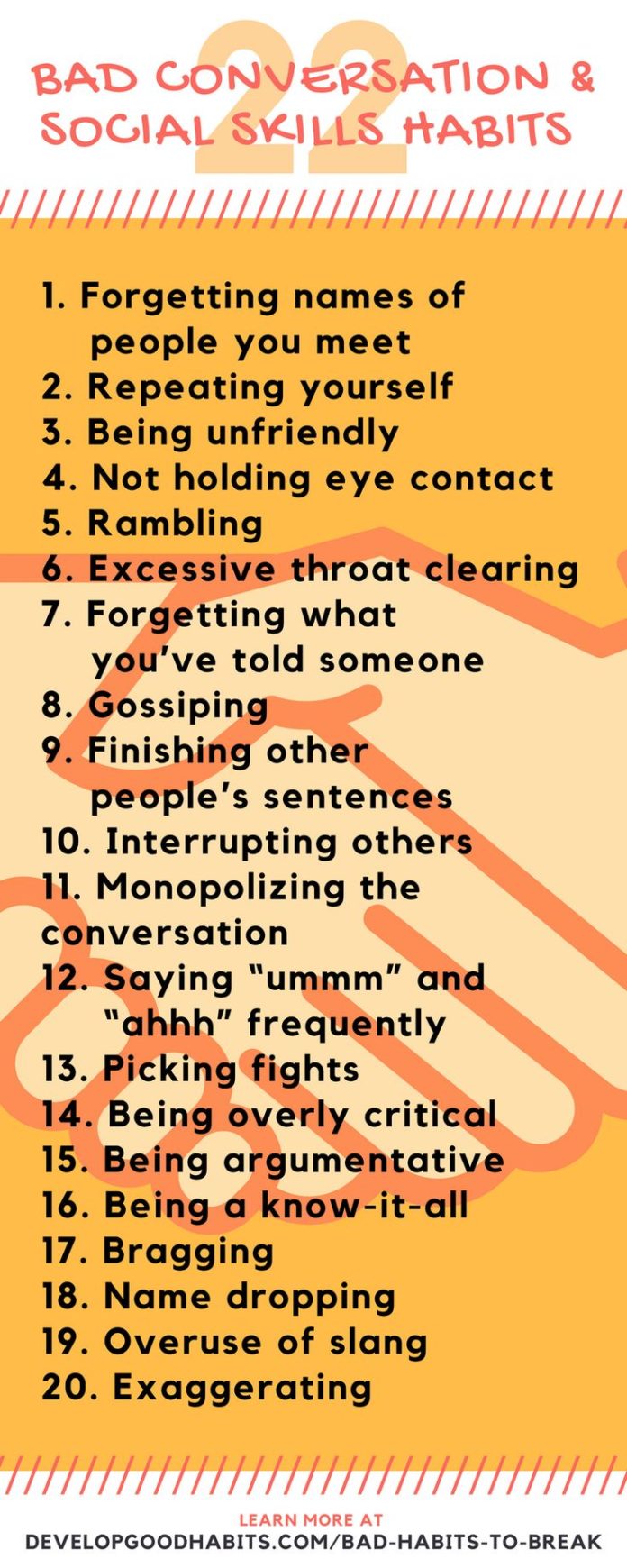 22
BAD CONVERSATION & SOCIAL SKILLS HABITS

1. Forgetting names of people you meet
2. Repeating yourself
3. Being unfriendly
4. Not holding eye contact
5. Rambling
6. Excessive throat clearing
7. Forgetting what you've told someone
8. Gossiping
9. Finishing other people's sentences
10. Interrupting others
11. Monopolizing the conversation
12. Saying "ummm" and "ahhh" frequently
13. Picking fights
14. Being overly critical
15. Being argumentative
16. Being a know-it-all
17. Bragging
18. Name dropping
19. Overuse of slang
20. Exaggerating

LEARN MORE AT
DEVELOPGOODHABITS.COM/BAD-HABITS-TO-BREAK