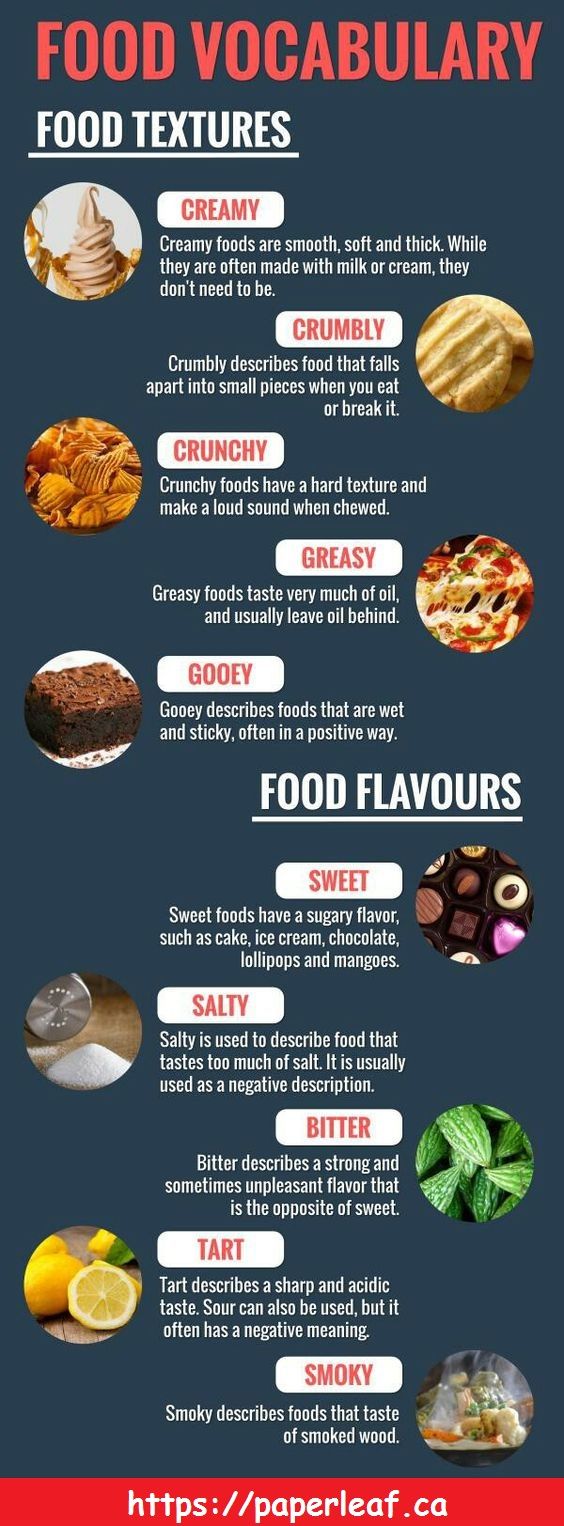 FOOD VOCABULARY

FOOD TEXTURES

CREAMY

Creamy foods are smooth, soft and thick. While they are often made with milk or cream, they don't need to be.

CRUMBLY

Crumbly describes food that falls apart into small pieces when you eat or break it.

CRUNCHY

Crunchy foods have a hard texture and make a loud sound when chewed.

GREASY

Greasy foods taste very much of oil, and usually leave oil behind.

GOOEY

Gooey describes foods that are wet and sticky, often in a positive way.

FOOD FLAVOURS

SWEET

Sweet foods have a sugary flavor, such as cake, ice cream, chocolate, lollipops and mangoes.

SALTY

Salty is used to describe food that tastes too much of salt. It is usually used as a negative description.

BITTER

Bitter describes a strong and sometimes unpleasant flavor that is the opposite of sweet.

TART

Tart describes a sharp and acidic taste. Sour can also be used, but it often has a negative meaning.

SMOKY

Smoky describes foods that taste of smoked wood.

https://paperleaf.ca