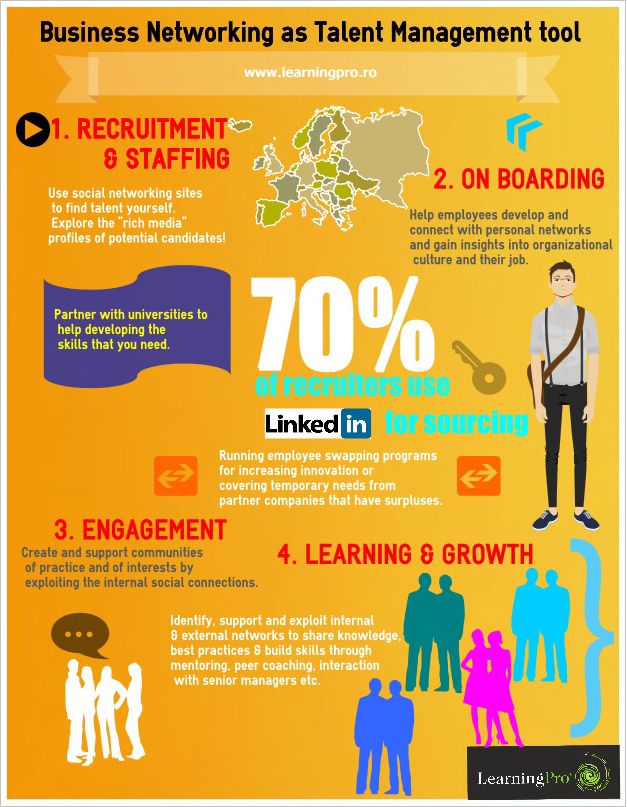 Business Networking as Talent Management tool

www.learningpro.ro

1. RECRUITMENT & STAFFING

Use social networking sites to find talent yourself. Explore the "rich media" profiles of potential candidates!

2. ON BOARDING

Help employees develop and connect with personal networks and gain insights into organizational culture and their job.

Partner with universities to help developing the skills that you need.

70%

of recruiters use

LinkedIn for sourcing

Running employee swapping programs for increasing innovation or covering temporary needs from partner companies that have surpluses.

3. ENGAGEMENT

Create and support communities of practice and of interests by exploiting the internal social connections.

4. LEARNING & GROWTH

Identify, support and exploit internal & external networks to share knowledge, best practices & build skills through mentoring, peer coaching, interaction with senior managers etc.

LearningPro