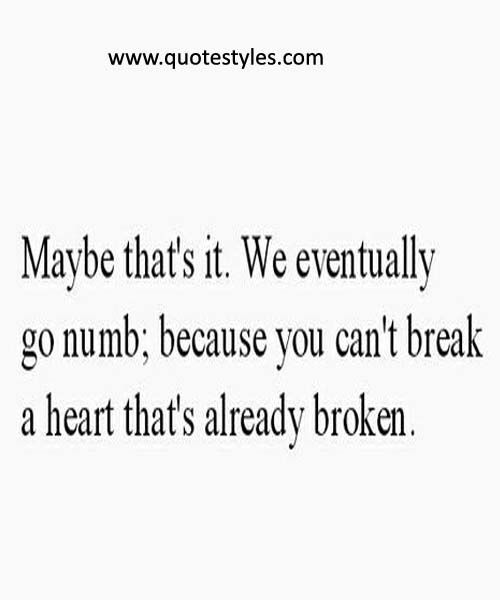 www.quotestyles.com

Maybe that's it. We eventually go numb; because you can't break a heart that's already broken.