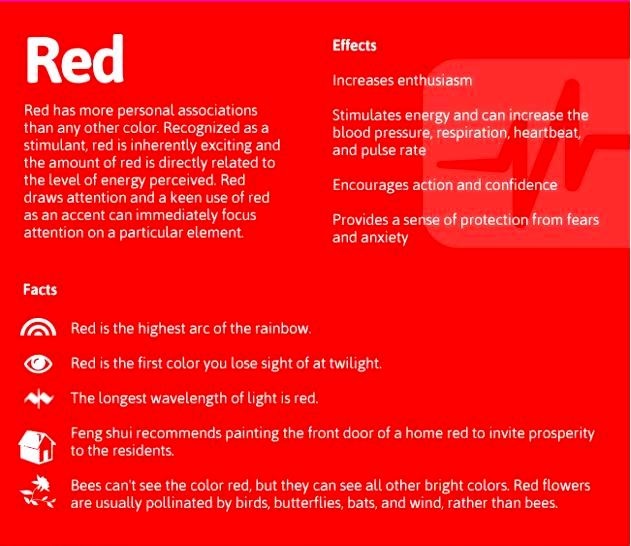 Red

Red has more personal associations than any other color. Recognized as a stimulant, red is inherently exciting and the amount of red is directly related to the level of energy perceived. Red draws attention and a keen use of red as an accent can immediately focus attention on a particular element.

Effects

Increases enthusiasm

Stimulates energy and can increase the blood pressure, respiration, heartbeat, and pulse rate

Encourages action and confidence

Provides a sense of protection from fears and anxiety

Facts

Red is the highest arc of the rainbow.

Red is the first color you lose sight of at twilight.

The longest wavelength of light is red.

Feng shui recommends painting the front door of a home red to invite prosperity to the residents.

Bees can't see the color red, but they can see all other bright colors. Red flowers are usually pollinated by birds, butterflies, bats, and wind, rather than bees.