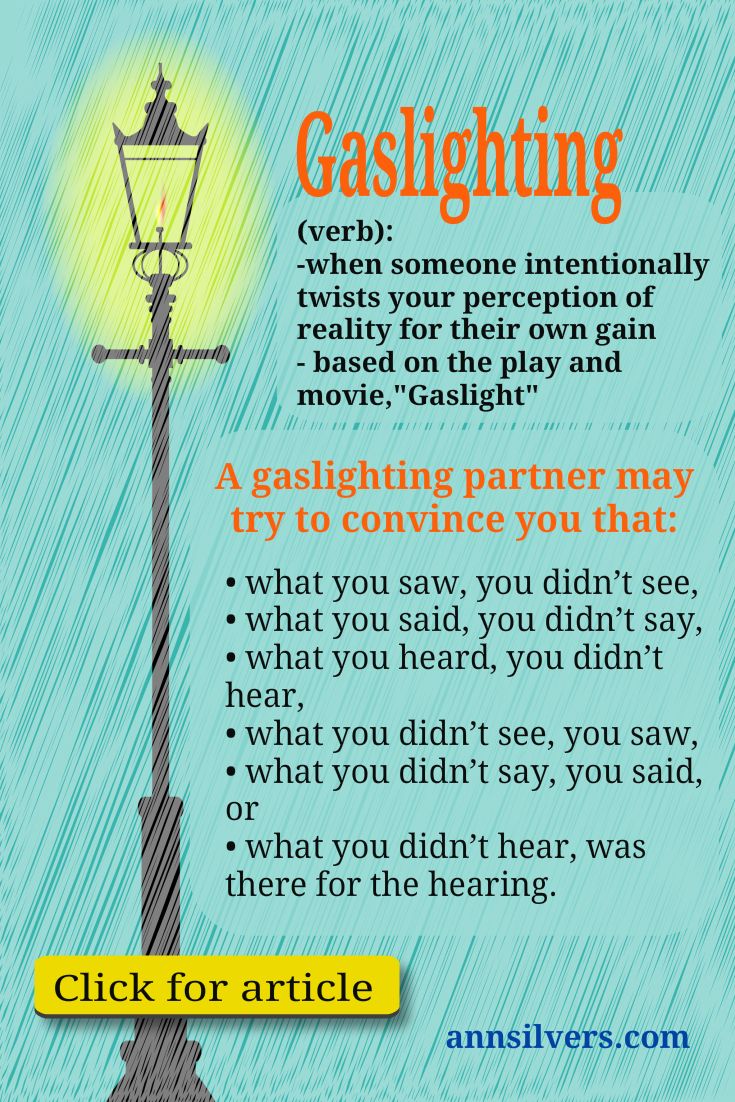 Gaslighting

(verb):
-when someone intentionally twists your perception of reality for their own gain
- based on the play and movie,"Gaslight"

A gaslighting partner may try to convince you that:

• what you saw, you didn’t see,
• what you said, you didn’t say,
• what you heard, you didn’t hear,
• what you didn’t see, you saw,
• what you didn’t say, you said, or
• what you didn’t hear, was there for the hearing.

Click for article

annsilvers.com