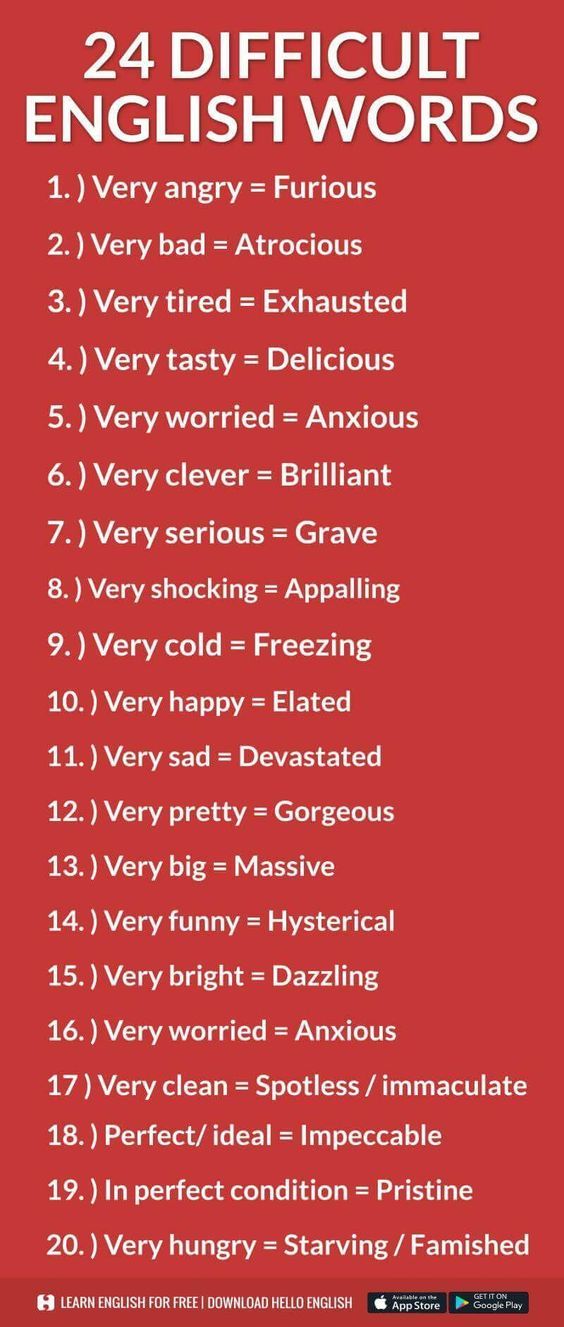 24 DIFFICULT ENGLISH WORDS

1. ) Very angry = Furious

2. ) Very bad = Atrocious

3. ) Very tired = Exhausted

4. ) Very tasty = Delicious

5. ) Very worried = Anxious

6. ) Very clever = Brilliant

7. ) Very serious = Grave

8. ) Very shocking = Appalling

9. ) Very cold = Freezing

10. ) Very happy = Elated

11. ) Very sad = Devastated

12. ) Very pretty = Gorgeous

13. ) Very big = Massive

14. ) Very funny = Hysterical

15. ) Very bright = Dazzling

16. ) Very worried = Anxious

17 ) Very clean = Spotless / immaculate

18. ) Perfect/ ideal = Impeccable

19. ) In perfect condition = Pristine

20. ) Very hungry = Starving / Famished

LEARN ENGLISH FOR FREE | DOWNLOAD HELLO ENGLISH

Available on the App Store

GET IT ON Google Play