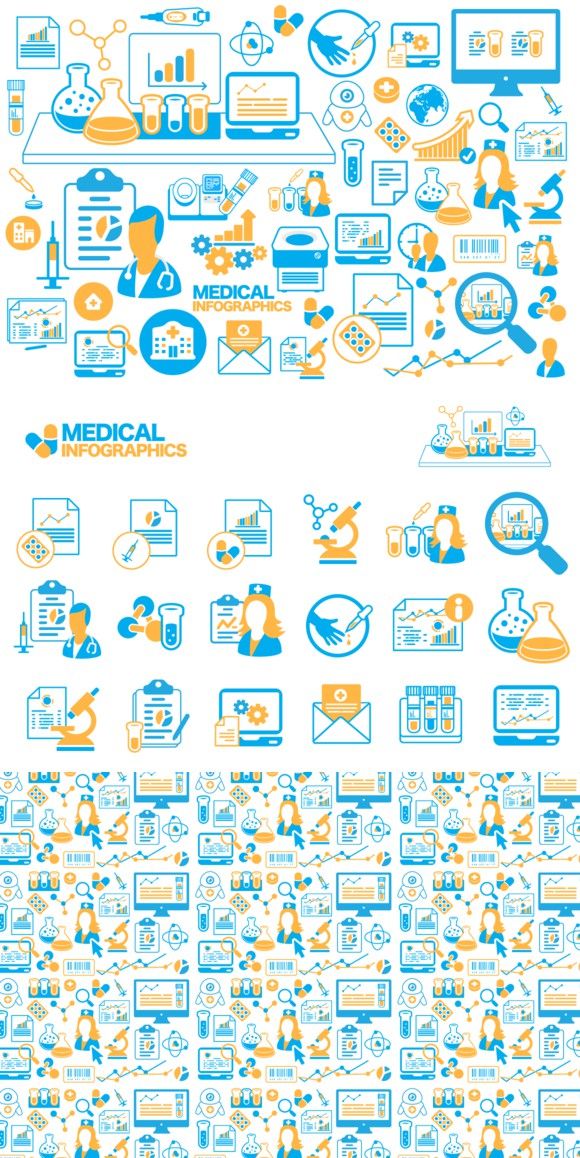 MEDICAL INFOGRAPHICS

MEDICAL INFOGRAPHICS