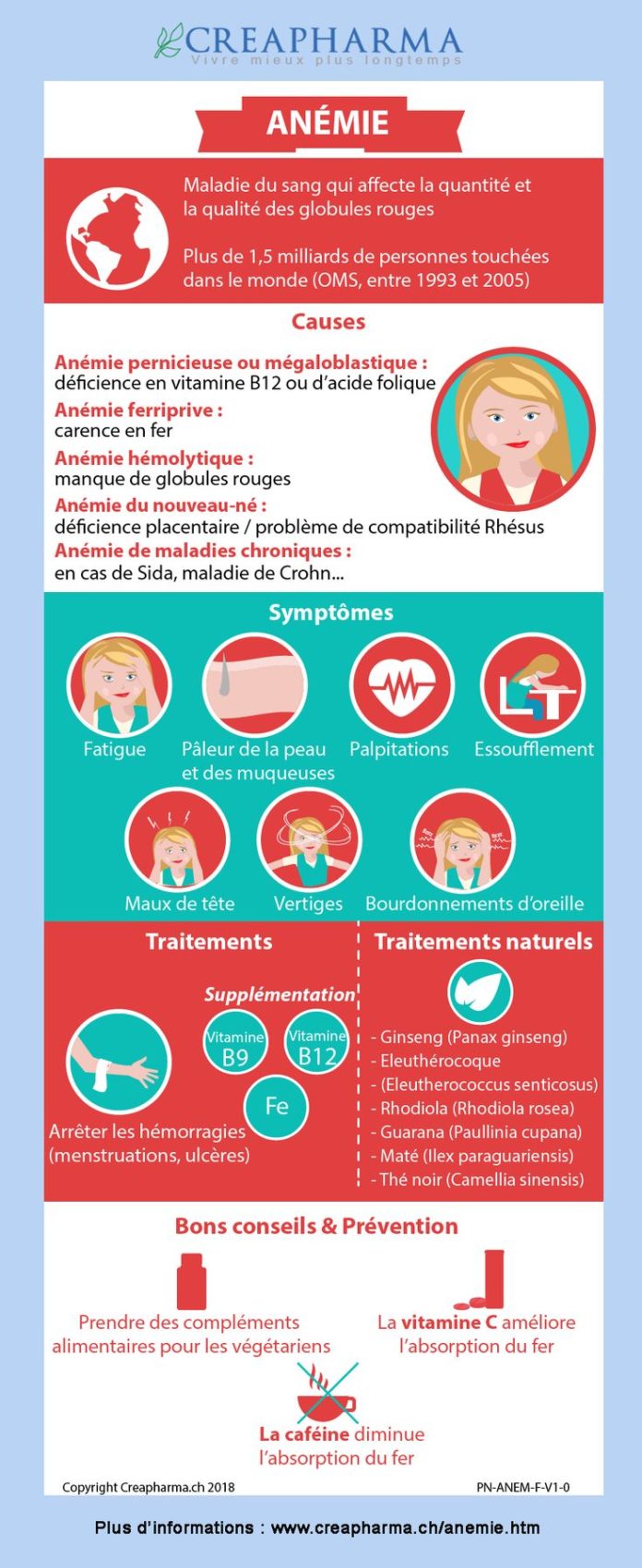 CREAPHARMA
Vivre mieux plus longtemps

ANÉMIE

Maladie du sang qui affecte la quantité et la qualité des globules rouges

Plus de 1,5 milliards de personnes touchées dans le monde (OMS, entre 1993 et 2005)

Causes

Anémie pernicieuse ou mégaloblastique : déficience en vitamine B12 ou d'acide folique

Anémie ferriprive : carence en fer

Anémie hémolytique : manque de globules rouges

Anémie du nouveau-né : déficience placentaire / problème de compatibilité Rhésus

Anémie de maladies chroniques : en cas de Sida, maladie de Crohn...

Symptômes

Fatigue

Pâleur de la peau et des muqueuses

Palpitations

Essoufflement

Maux de tête

Vertiges

Bourdonnements d'oreille

Traitements

Supplémentation

Vitamine B9

Vitamine B12

Fe

Arrêter les hémorragies (menstruations, ulcères)

Traitements naturels

- Ginseng (Panax ginseng)
- Eleuthérocoque
- (Eleutherococcus senticosus)
- Rhodiola (Rhodiola rosea)
- Guarana (Paullinia cupana)
- Maté (Ilex paraguariensis)
- Thé noir (Camellia sinensis)

Bons conseils & Prévention

Prendre des compléments alimentaires pour les végétariens

La vitamine C améliore l'absorption du fer

La caféine diminue l'absorption du fer

Copyright Creapharma.ch 2018

PN-ANEM-F-V1-0

Plus d'informations : www.creapharma.ch/anemie.htm