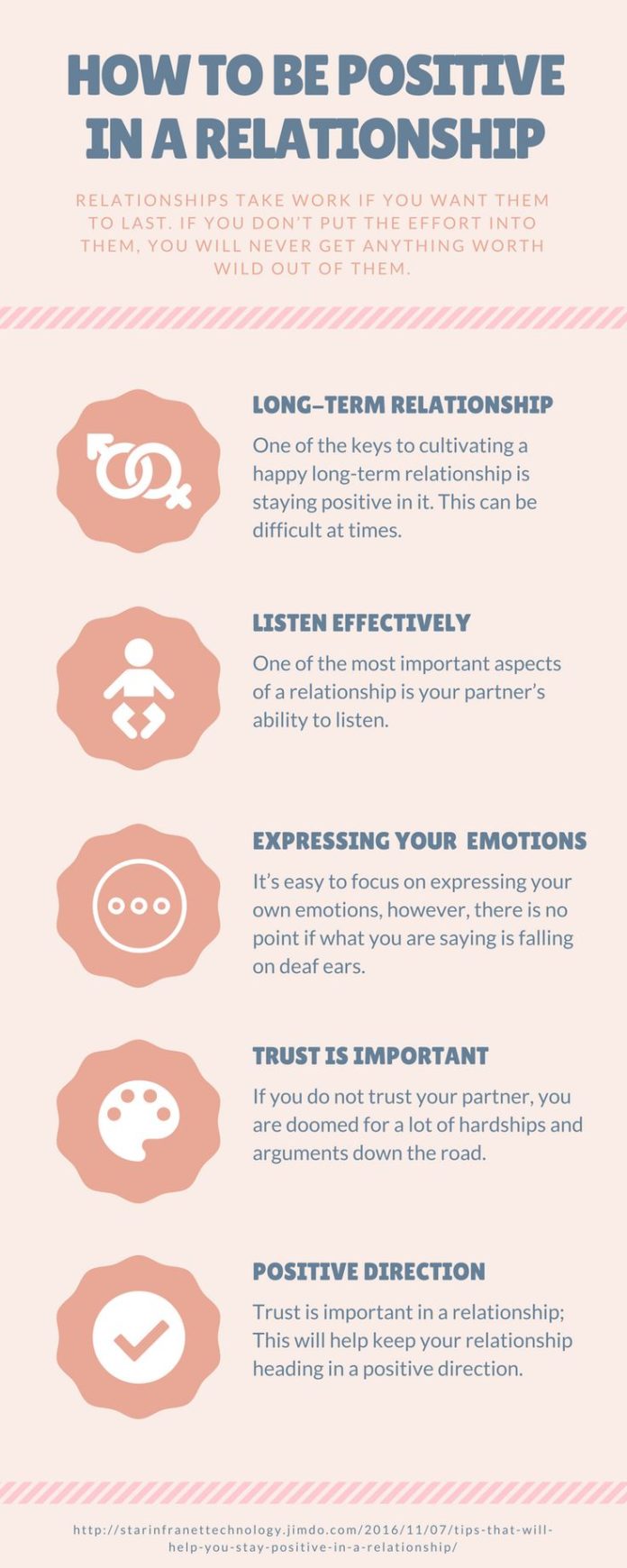 HOW TO BE POSITIVE IN A RELATIONSHIP

RELATIONSHIPS TAKE WORK IF YOU WANT THEM TO LAST. IF YOU DON'T PUT THE EFFORT INTO THEM, YOU WILL NEVER GET ANYTHING WORTH WILD OUT OF THEM.

LONG-TERM RELATIONSHIP

One of the keys to cultivating a happy long-term relationship is staying positive in it. This can be difficult at times.

LISTEN EFFECTIVELY

One of the most important aspects of a relationship is your partner's ability to listen.

EXPRESSING YOUR EMOTIONS

It's easy to focus on expressing your own emotions, however, there is no point if what you are saying is falling on deaf ears.

TRUST IS IMPORTANT

If you do not trust your partner, you are doomed for a lot of hardships and arguments down the road.

POSITIVE DIRECTION

Trust is important in a relationship; This will help keep your relationship heading in a positive direction.

http://starinfranettechnology.jimdo.com/2016/11/07/tips-that-will-help-you-stay-positive-in-a-relationship/