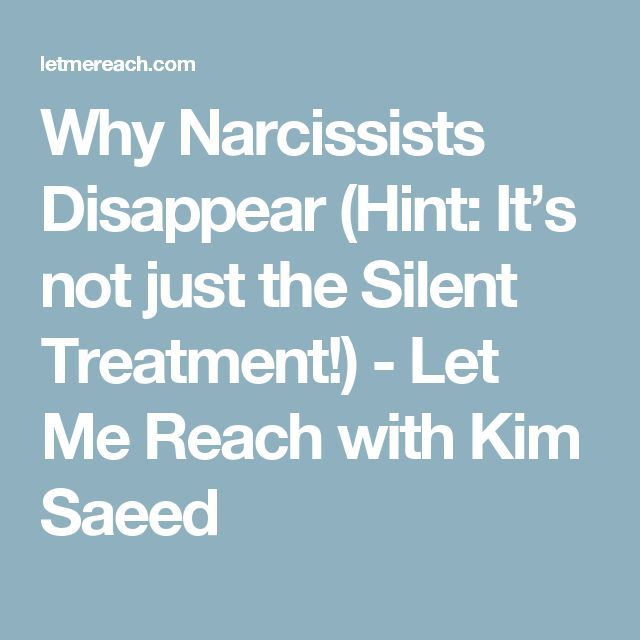 letmereach.com

Why Narcissists Disappear (Hint: It’s not just the Silent Treatment!) - Let Me Reach with Kim Saeed