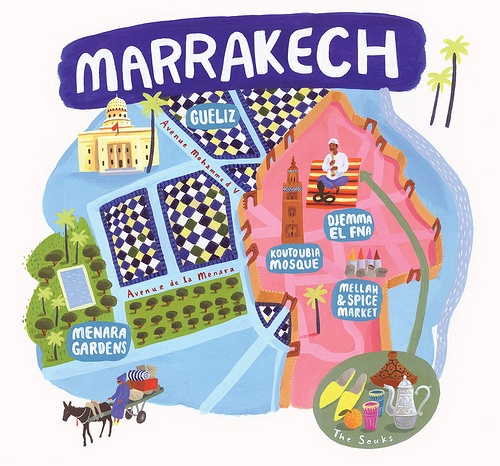 MARRAKECH

GUELIZ

Avenue Mohammed V

DJEMMA EL FNA

KOUTOUBIA MOSQUE

Avenue de la Menara

MELLAH & SPICE MARKET

MENARA GARDENS

The Souks