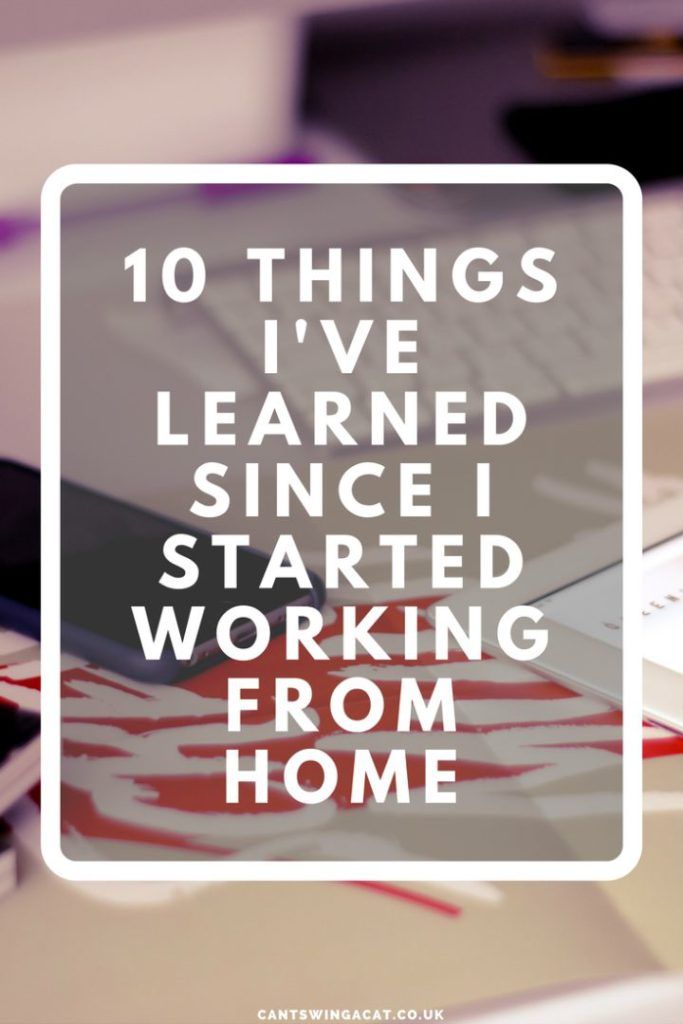 10 THINGS I'VE LEARNED SINCE I STARTED WORKING FROM HOME

CANTSWINGACAT.CO.UK