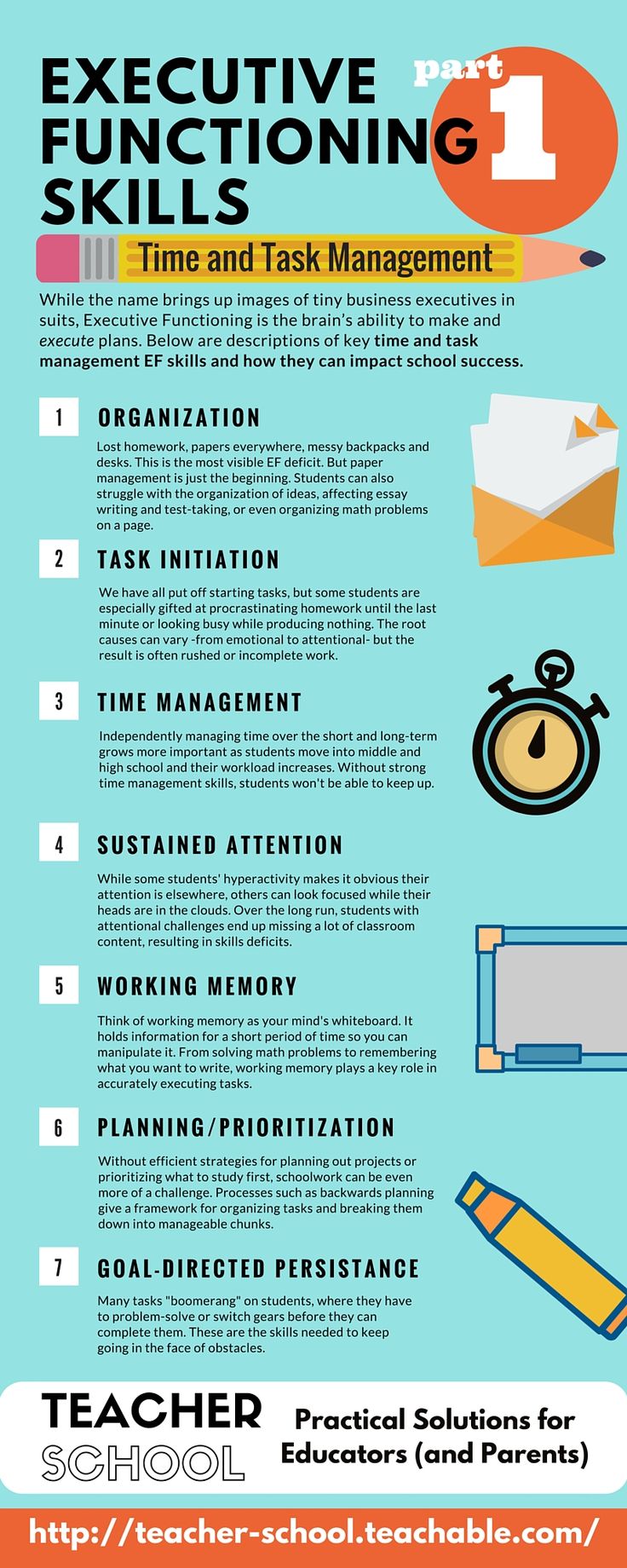 EXECUTIVE FUNCTIONING SKILLS

part 1

Time and Task Management

While the name brings up images of tiny business executives in suits, Executive Functioning is the brain's ability to make and execute plans. Below are descriptions of key time and task management EF skills and how they can impact school success.

1 ORGANIZATION

Lost homework, papers everywhere, messy backpacks and desks. This is the most visible EF deficit. But paper management is just the beginning. Students can also struggle with the organization of ideas, affecting essay writing and test-taking, or even organizing math problems on a page.

2 TASK INITIATION

We have all put off starting tasks, but some students are especially gifted at procrastinating homework until the last minute or looking busy while producing nothing. The root causes can vary -from emotional to attentional- but the result is often rushed or incomplete work.

3 TIME MANAGEMENT

Independently managing time over the short and long-term grows more important as students move into middle and high school and their workload increases. Without strong time management skills, students won't be able to keep up.

4 SUSTAINED ATTENTION

While some students' hyperactivity makes it obvious their attention is elsewhere, others can look focused while their heads are in the clouds. Over the long run, students with attentional challenges end up missing a lot of classroom content, resulting in skills deficits.

5 WORKING MEMORY

Think of working memory as your mind's whiteboard. It holds information for a short period of time so you can manipulate it. From solving math problems to remembering what you want to write, working memory plays a key role in accurately executing tasks.

6 PLANNING/PRIORITIZATION

Without efficient strategies for planning out projects or prioritizing what to study first, schoolwork can be even more of a challenge. Processes such as backwards planning give a framework for organizing tasks and breaking them down into manageable chunks.

7 GOAL-DIRECTED PERSISTANCE

Many tasks "boomerang" on students, where they have to problem-solve or switch gears before they can complete them. These are the skills needed to keep going in the face of obstacles.

TEACHER SCHOOL

Practical Solutions for Educators (and Parents)

http://teacher-school.teachable.com/