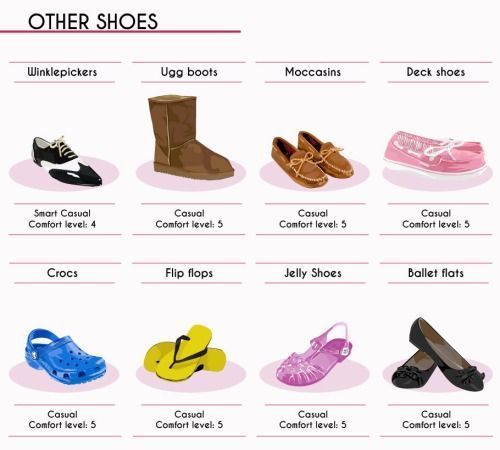 OTHER SHOES

Winklepickers

Smart Casual
Comfort level: 4

Ugg boots

Casual
Comfort level: 5

Moccasins

Casual
Comfort level: 5

Deck shoes

Casual
Comfort level: 5

Crocs

Casual
Comfort level: 5

Flip flops

Casual
Comfort level: 5

Jelly Shoes

Casual
Comfort level: 5

Ballet flats

Casual
Comfort level: 5