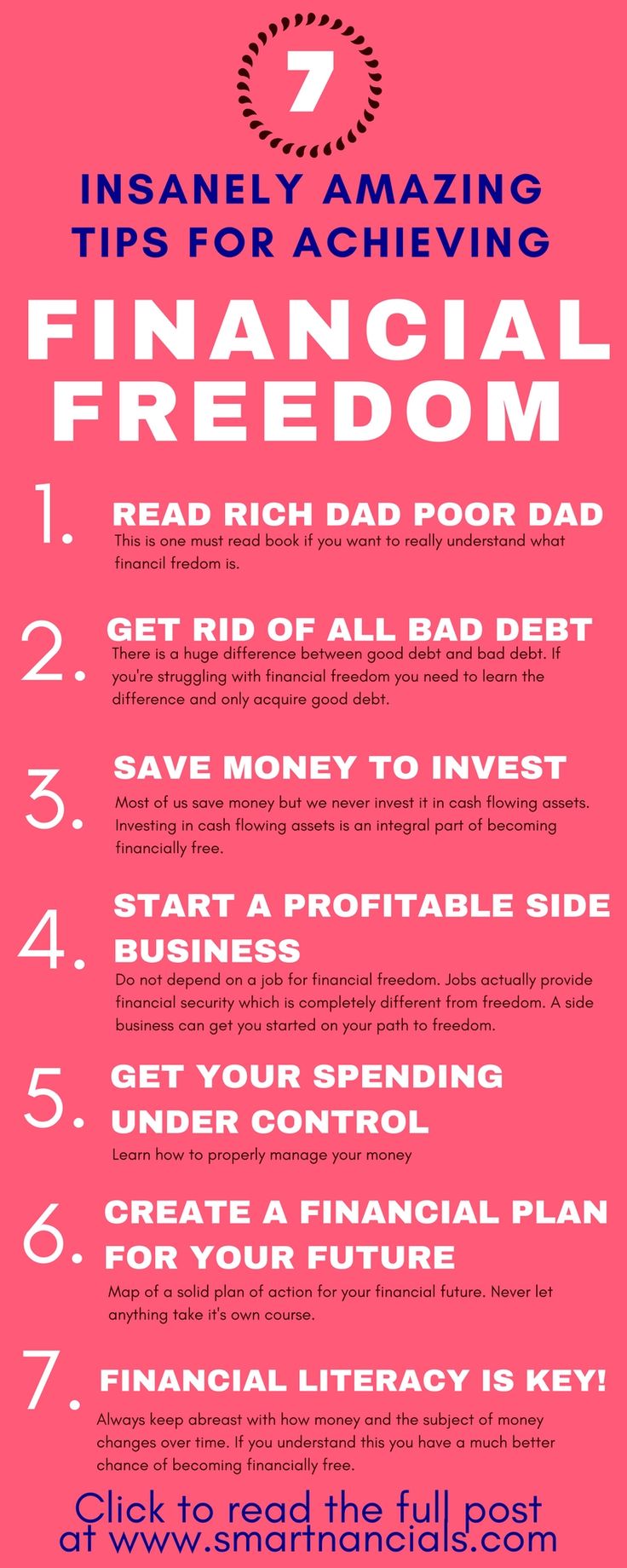 7

INSANELY AMAZING TIPS FOR ACHIEVING

FINANCIAL FREEDOM

1. READ RICH DAD POOR DAD
This is one must read book if you want to really understand what financil fredom is.

2. GET RID OF ALL BAD DEBT
There is a huge difference between good debt and bad debt. If you're struggling with financial freedom you need to learn the difference and only acquire good debt.

3. SAVE MONEY TO INVEST
Most of us save money but we never invest it in cash flowing assets. Investing in cash flowing assets is an integral part of becoming financially free.

4. START A PROFITABLE SIDE BUSINESS
Do not depend on a job for financial freedom. Jobs actually provide financial security which is completely different from freedom. A side business can get you started on your path to freedom.

5. GET YOUR SPENDING UNDER CONTROL
Learn how to properly manage your money

6. CREATE A FINANCIAL PLAN FOR YOUR FUTURE
Map of a solid plan of action for your financial future. Never let anything take it's own course.

7. FINANCIAL LITERACY IS KEY!
Always keep abreast with how money and the subject of money changes over time. If you understand this you have a much better chance of becoming financially free.

Click to read the full post at www.smartnancials.com