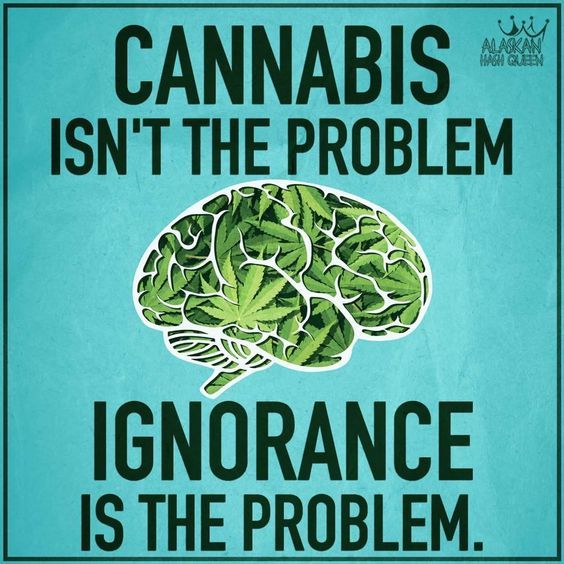 CANNABIS
ISN'T THE PROBLEM

ALASKAN HASH QUEEN

IGNORANCE
IS THE PROBLEM.