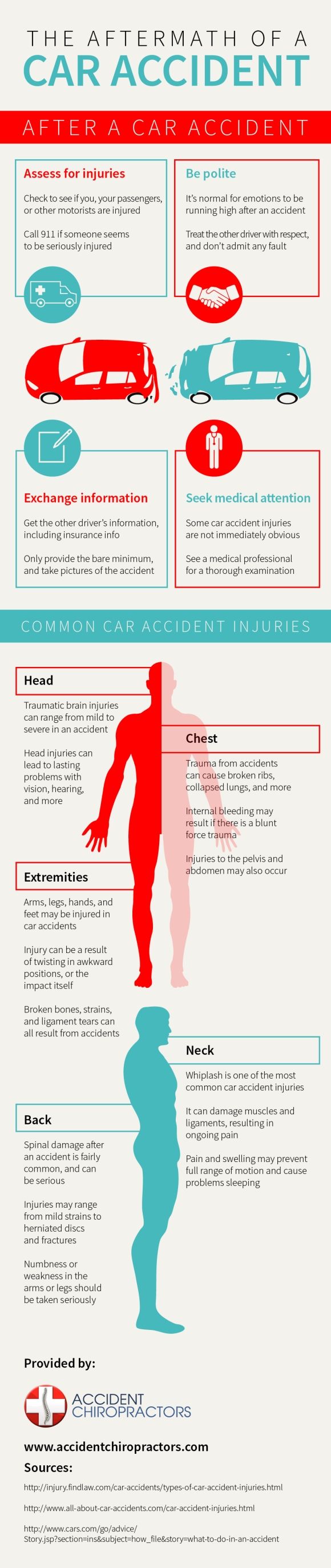 THE AFTERMATH OF A
CAR ACCIDENT

AFTER A CAR ACCIDENT

Assess for injuries

Check to see if you, your passengers, or other motorists are injured

Call 911 if someone seems to be seriously injured

Be polite

It's normal for emotions to be running high after an accident

Treat the other driver with respect, and don't admit any fault

Exchange information

Get the other driver's information, including insurance info

Only provide the bare minimum, and take pictures of the accident

Seek medical attention

Some car accident injuries are not immediately obvious

See a medical professional for a thorough examination

COMMON CAR ACCIDENT INJURIES

Head

Traumatic brain injuries can range from mild to severe in an accident

Head injuries can lead to lasting problems with vision, hearing, and more

Chest

Trauma from accidents can cause broken ribs, collapsed lungs, and more

Internal bleeding may result if there is a blunt force trauma

Injuries to the pelvis and abdomen may also occur

Extremities

Arms, legs, hands, and feet may be injured in car accidents

Injury can be a result of twisting in awkward positions, or the impact itself

Broken bones, strains, and ligament tears can all result from accidents

Neck

Whiplash is one of the most common car accident injuries

It can damage muscles and ligaments, resulting in ongoing pain

Pain and swelling may prevent full range of motion and cause problems sleeping

Back

Spinal damage after an accident is fairly common, and can be serious

Injuries may range from mild strains to herniated discs and fractures

Numbness or weakness in the arms or legs should be taken seriously

Provided by:

ACCIDENT CHIROPRACTORS

www.accidentchiropractors.com

Sources:

http://injury.findlaw.com/car-accidents/types-of-car-accident-injuries.html

http://www.all-about-car-accidents.com/car-accident-injuries.html

http://www.cars.com/go/advice/Story.jsp?section=ins&subject=how_file&story=what-to-do-in-an-accident