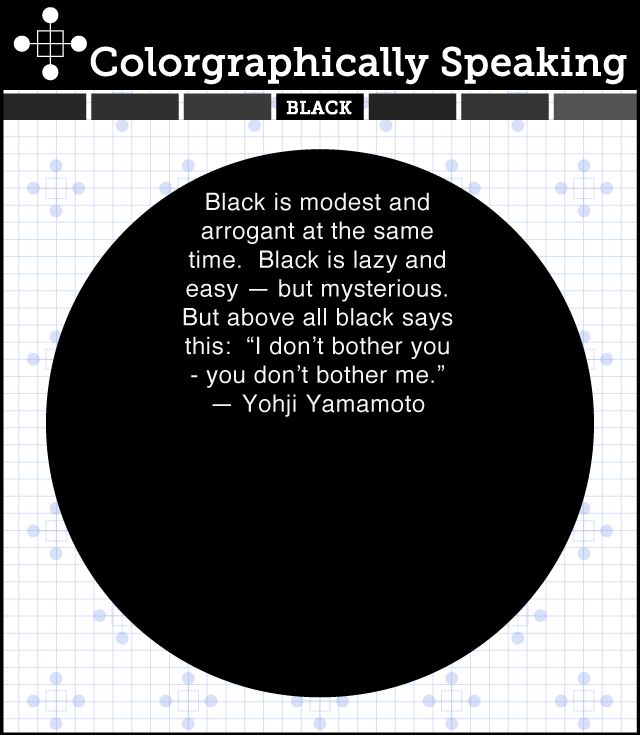 Colorgraphically Speaking

BLACK

Black is modest and arrogant at the same time. Black is lazy and easy — but mysterious. But above all black says this: “I don’t bother you - you don’t bother me.” — Yohji Yamamoto