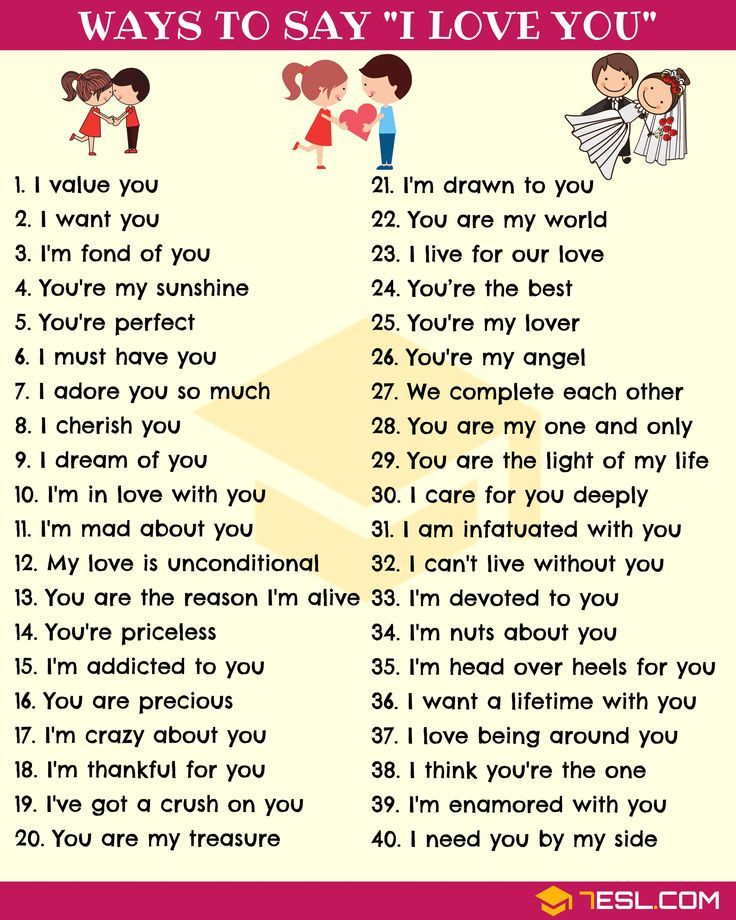 WAYS TO SAY "I LOVE YOU"

1. I value you
2. I want you
3. I'm fond of you
4. You're my sunshine
5. You're perfect
6. I must have you
7. I adore you so much
8. I cherish you
9. I dream of you
10. I'm in love with you
11. I'm mad about you
12. My love is unconditional
13. You are the reason I'm alive
14. You're priceless
15. I'm addicted to you
16. You are precious
17. I'm crazy about you
18. I'm thankful for you
19. I've got a crush on you
20. You are my treasure

21. I'm drawn to you
22. You are my world
23. I live for our love
24. You're the best
25. You're my lover
26. You're my angel
27. We complete each other
28. You are my one and only
29. You are the light of my life
30. I care for you deeply
31. I am infatuated with you
32. I can't live without you
33. I'm devoted to you
34. I'm nuts about you
35. I'm head over heels for you
36. I want a lifetime with you
37. I love being around you
38. I think you're the one
39. I'm enamored with you
40. I need you by my side

7ESL.COM