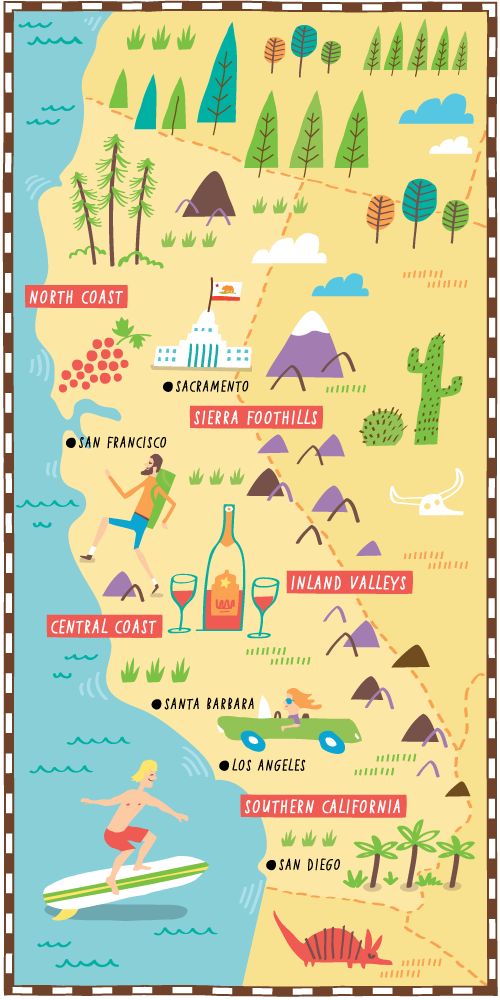 NORTH COAST

SACRAMENTO

SIERRA FOOTHILLS

SAN FRANCISCO

INLAND VALLEYS

CENTRAL COAST

SANTA BARBARA

LOS ANGELES

SOUTHERN CALIFORNIA

SAN DIEGO