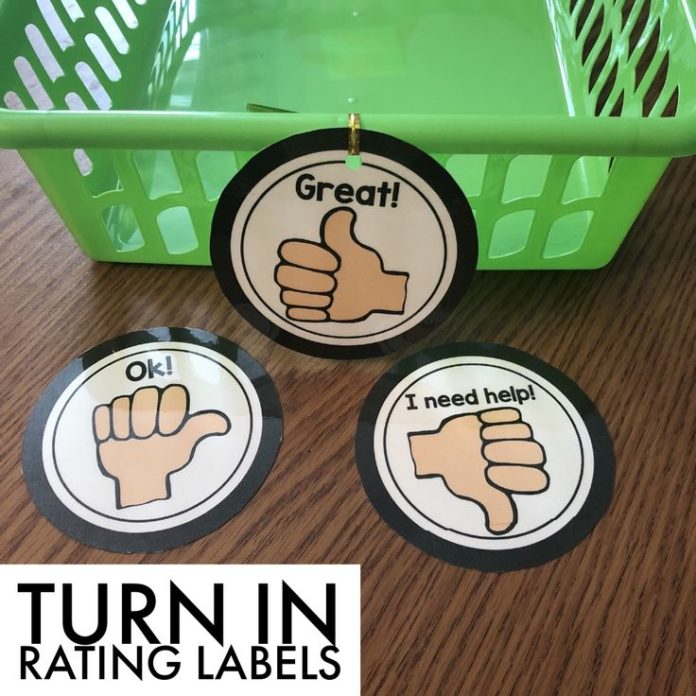 Great!

Ok!

I need help!

TURN IN
RATING LABELS