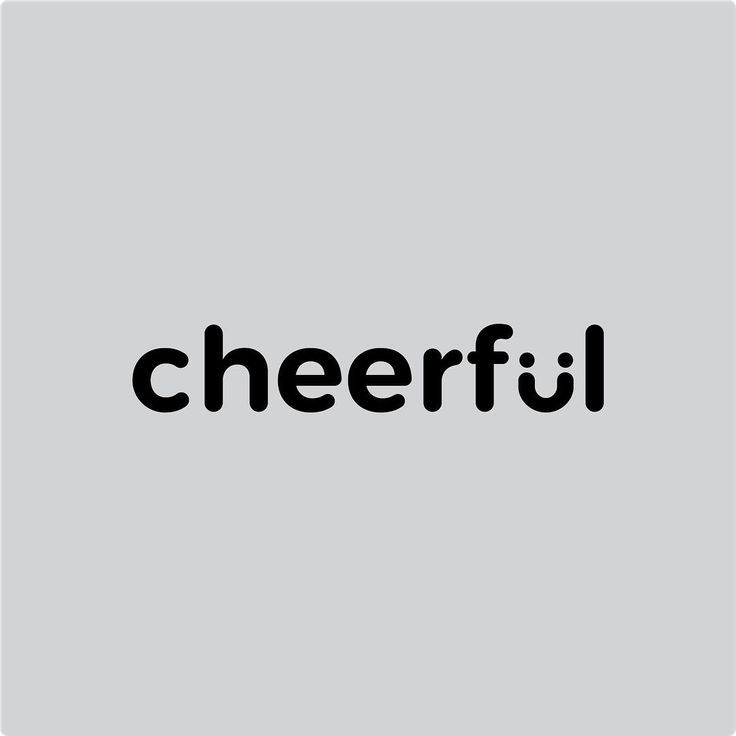 cheerful