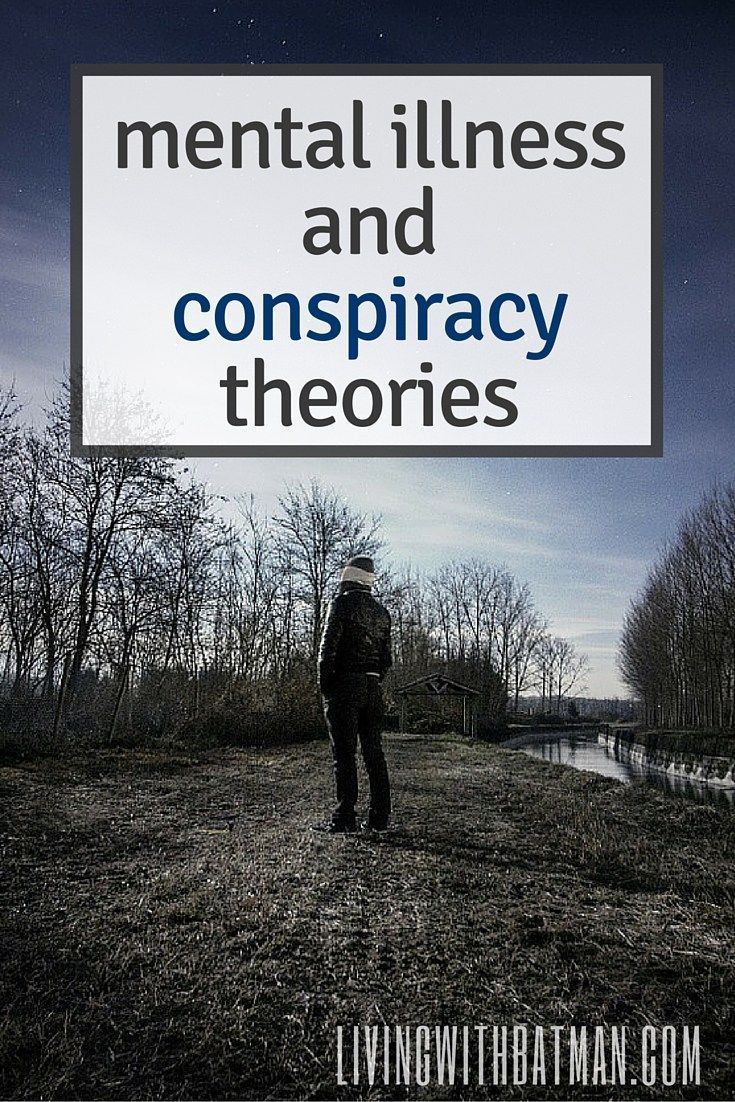 mental illness
and
conspiracy
theories

LIVINGWITHBATMAN.COM