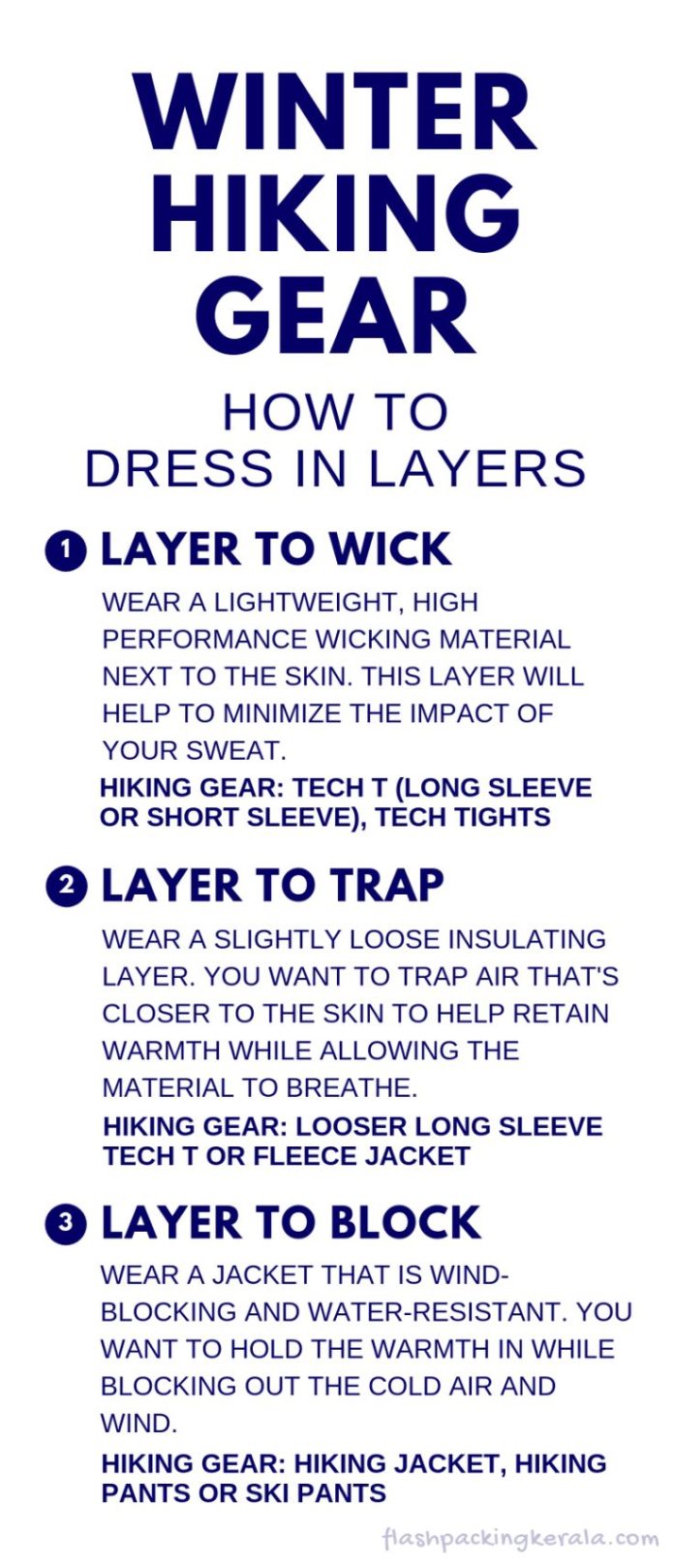 WINTER HIKING GEAR

HOW TO DRESS IN LAYERS

1 LAYER TO WICK

WEAR A LIGHTWEIGHT, HIGH PERFORMANCE WICKING MATERIAL NEXT TO THE SKIN. THIS LAYER WILL HELP TO MINIMIZE THE IMPACT OF YOUR SWEAT.

HIKING GEAR: TECH T (LONG SLEEVE OR SHORT SLEEVE), TECH TIGHTS

2 LAYER TO TRAP

WEAR A SLIGHTLY LOOSE INSULATING LAYER. YOU WANT TO TRAP AIR THAT'S CLOSER TO THE SKIN TO HELP RETAIN WARMTH WHILE ALLOWING THE MATERIAL TO BREATHE.

HIKING GEAR: LOOSER LONG SLEEVE TECH T OR FLEECE JACKET

3 LAYER TO BLOCK

WEAR A JACKET THAT IS WIND-BLOCKING AND WATER-RESISTANT. YOU WANT TO HOLD THE WARMTH IN WHILE BLOCKING OUT THE COLD AIR AND WIND.

HIKING GEAR: HIKING JACKET, HIKING PANTS OR SKI PANTS

flashpackingkerala.com