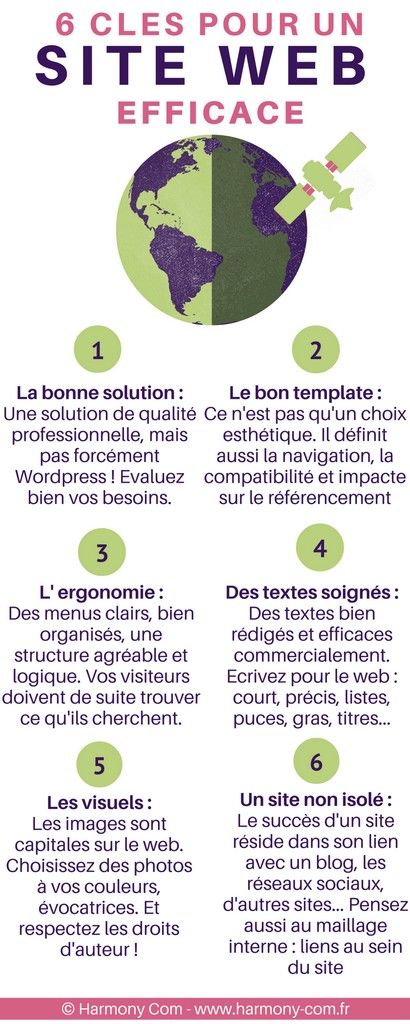 6 CLES POUR UN
SITE WEB
EFFICACE

1

La bonne solution : Une solution de qualité professionnelle, mais pas forcément Wordpress ! Evaluez bien vos besoins.

2

Le bon template : Ce n'est pas qu'un choix esthétique. Il définit aussi la navigation, la compatibilité et impacte sur le référencement

3

L' ergonomie : Des menus clairs, bien organisés, une structure agréable et logique. Vos visiteurs doivent de suite trouver ce qu'ils cherchent.

4

Des textes soignés : Des textes bien rédigés et efficaces commercialement. Ecrivez pour le web : court, précis, listes, puces, gras, titres...

5

Les visuels : Les images sont capitales sur le web. Choisissez des photos à vos couleurs, évocatrices. Et respectez les droits d'auteur !

6

Un site non isolé : Le succès d'un site réside dans son lien avec un blog, les réseaux sociaux, d'autres sites... Pensez aussi au maillage interne : liens au sein du site

© Harmony Com - www.harmony-com.fr