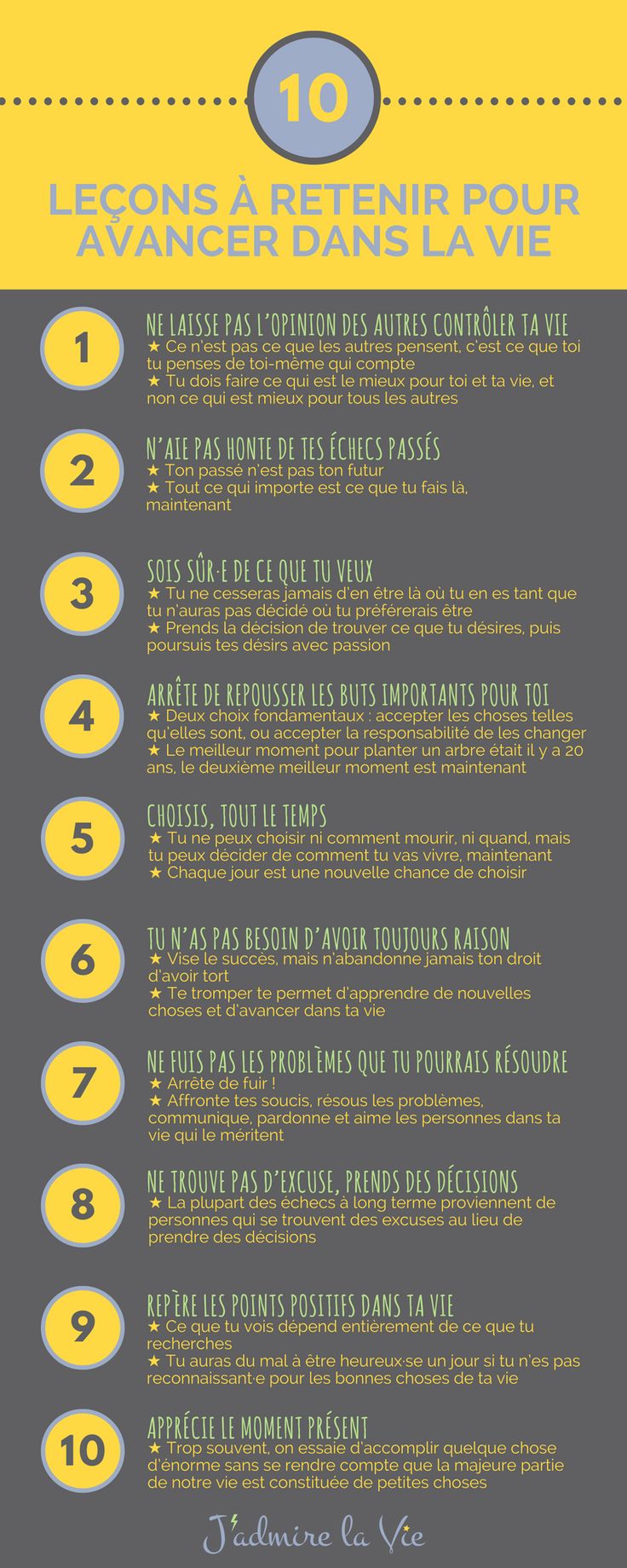 10

LEÇONS À RETENIR POUR AVANCER DANS LA VIE

1

NE LAISSE PAS L'OPINION DES AUTRES CONTRÔLER TA VIE
★ Ce n'est pas ce que les autres pensent, c'est ce que toi tu penses de toi-même qui compte
★ Tu dois faire ce qui est le mieux pour toi et ta vie, et non ce qui est mieux pour tous les autres

2

N'AIE PAS HONTE DE TES ÉCHECS PASSÉS
★ Ton passé n'est pas ton futur
★ Tout ce qui importe est ce que tu fais là, maintenant

3

SOIS SÛR·E DE CE QUE TU VEUX
★ Tu ne cesseras jamais d'en être là où tu en es tant que tu n'auras pas décidé où tu préférerais être
★ Prends la décision de trouver ce que tu désires, puis poursuis tes désirs avec passion

4

ARRÊTE DE REPOUSSER LES BUTS IMPORTANTS POUR TOI
★ Deux choix fondamentaux : accepter les choses telles qu'elles sont, ou accepter la responsabilité de les changer
★ Le meilleur moment pour planter un arbre était il y a 20 ans, le deuxième meilleur moment est maintenant

5

CHOISIS, TOUT LE TEMPS
★ Tu ne peux choisir ni comment mourir, ni quand, mais tu peux décider de comment tu vas vivre, maintenant
★ Chaque jour est une nouvelle chance de choisir

6

TU N'AS PAS BESOIN D'AVOIR TOUJOURS RAISON
★ Vise le succès, mais n'abandonne jamais ton droit d'avoir tort
★ Te tromper te permet d'apprendre de nouvelles choses et d'avancer dans ta vie

7

NE FUIS PAS LES PROBLÈMES QUE TU POURRAIS RÉSOUDRE
★ Arrête de fuir !
★ Affronte tes soucis, résous les problèmes, communique, pardonne et aime les personnes dans ta vie qui le méritent

8

NE TROUVE PAS D'EXCUSE, PRENDS DES DÉCISIONS
★ La plupart des échecs à long terme proviennent de personnes qui se trouvent des excuses au lieu de prendre des décisions

9

REPÈRE LES POINTS POSITIFS DANS TA VIE
★ Ce que tu vois dépend entièrement de ce que tu recherches
★ Tu auras du mal à être heureux·se un jour si tu n'es pas reconnaissant·e pour les bonnes choses de ta vie

10

APPRÉCIE LE MOMENT PRÉSENT
★ Trop souvent, on essaie d'accomplir quelque chose d'énorme sans se rendre compte que la majeure partie de notre vie est constituée de petites choses

J'admire la Vie