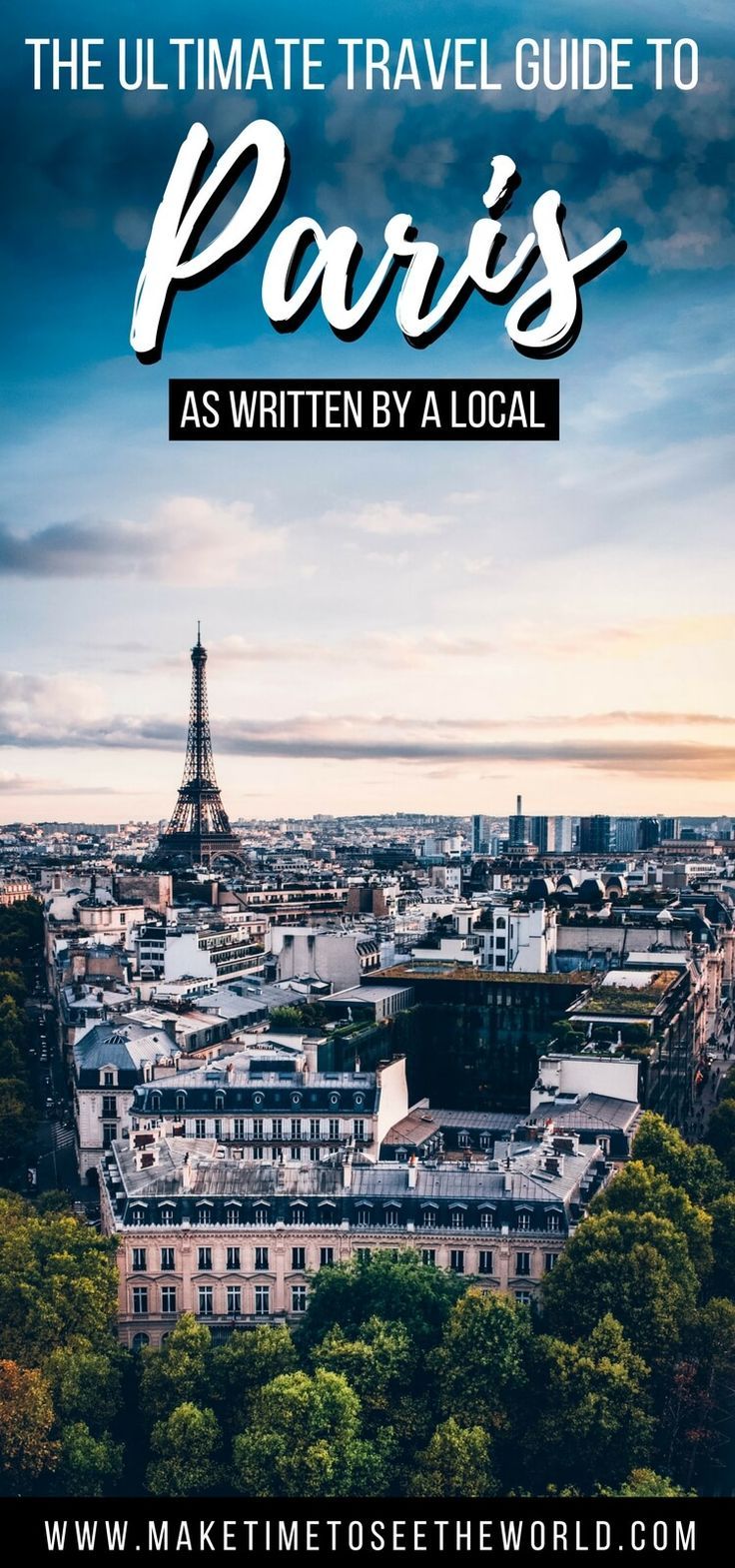 THE ULTIMATE TRAVEL GUIDE TO

Paris

AS WRITTEN BY A LOCAL

WWW.MAKETIMETOSEETHEWORLD.COM