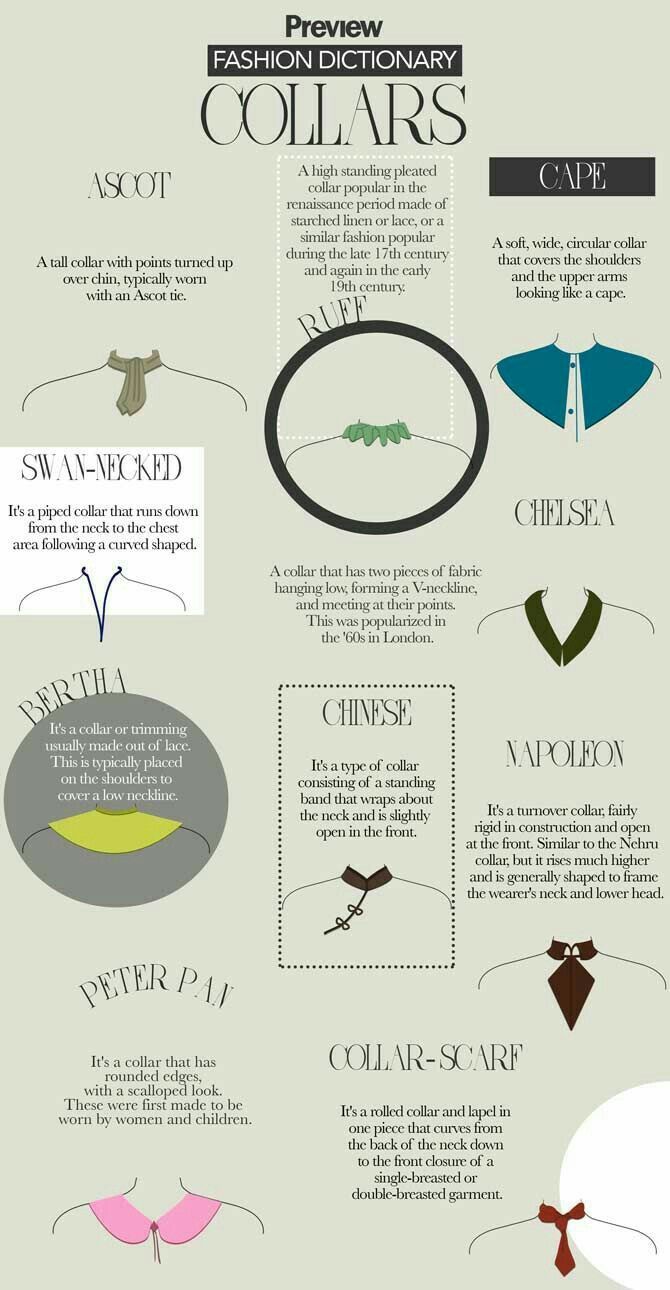 Preview
FASHION DICTIONARY
COLLARS

ASCOT

A tall collar with points turned up over chin, typically worn with an Ascot tie.

A high standing pleated collar popular in the renaissance period made of starched linen or lace, or a similar fashion popular during the late 17th century and again in the early 19th century.

RUFF

CAPE

A soft, wide, circular collar that covers the shoulders and the upper arms looking like a cape.

SWAN-NECKED

It's a piped collar that runs down from the neck to the chest area following a curved shaped.

CHELSEA

A collar that has two pieces of fabric hanging low, forming a V-neckline, and meeting at their points. This was popularized in the '60s in London.

BERTHA

It's a collar or trimming usually made out of lace. This is typically placed on the shoulders to cover a low neckline.

CHINESE

It's a type of collar consisting of a standing band that wraps about the neck and is slightly open in the front.

NAPOLEON

It's a turnover collar, fairly rigid in construction and open at the front. Similar to the Nehru collar, but it rises much higher and is generally shaped to frame the wearer's neck and lower head.

PETER PAN

It's a collar that has rounded edges, with a scalloped look. These were first made to be worn by women and children.

COLLAR-SCARF

It's a rolled collar and lapel in one piece that curves from the back of the neck down to the front closure of a single-breasted or double-breasted garment.