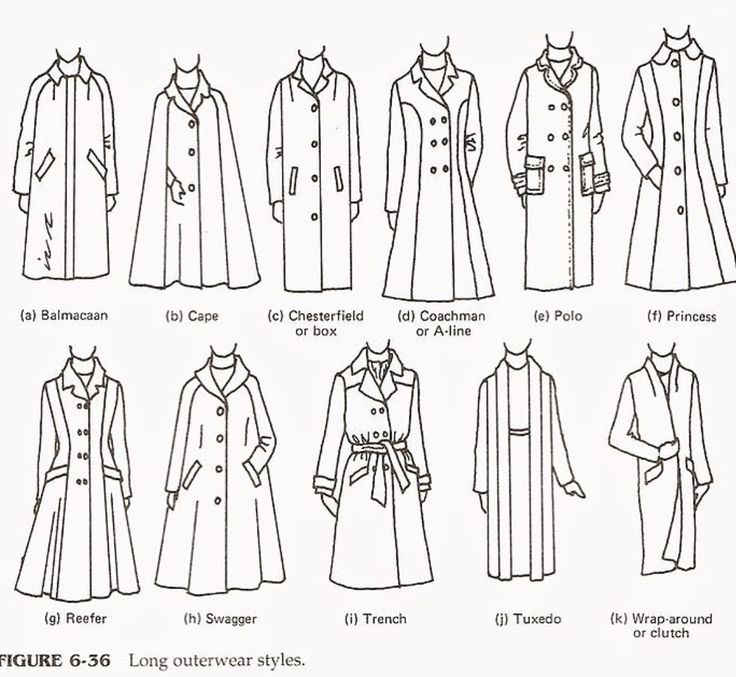 (a) Balmacaan

(b) Cape

(c) Chesterfield or box

(d) Coachman or A-line

(e) Polo

(f) Princess

(g) Reefer

(h) Swagger

(i) Trench

(j) Tuxedo

(k) Wrap-around or clutch

FIGURE 6-36 Long outerwear styles.