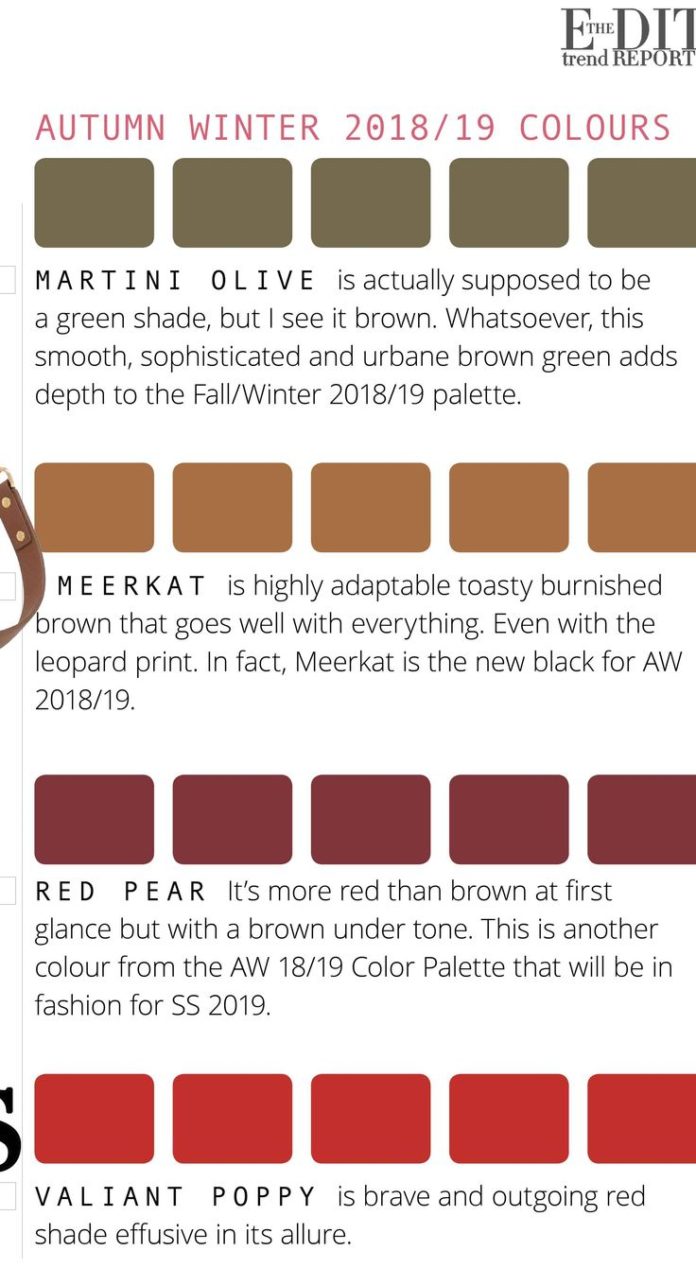 THE EDIT trend REPORT

AUTUMN WINTER 2018/19 COLOURS

MARTINI OLIVE is actually supposed to be a green shade, but I see it brown. Whatsoever, this smooth, sophisticated and urbane brown green adds depth to the Fall/Winter 2018/19 palette.

MEERKAT is highly adaptable toasty burnished brown that goes well with everything. Even with the leopard print. In fact, Meerkat is the new black for AW 2018/19.

RED PEAR It's more red than brown at first glance but with a brown under tone. This is another colour from the AW 18/19 Color Palette that will be in fashion for SS 2019.

VALIANT POPPY is brave and outgoing red shade effusive in its allure.