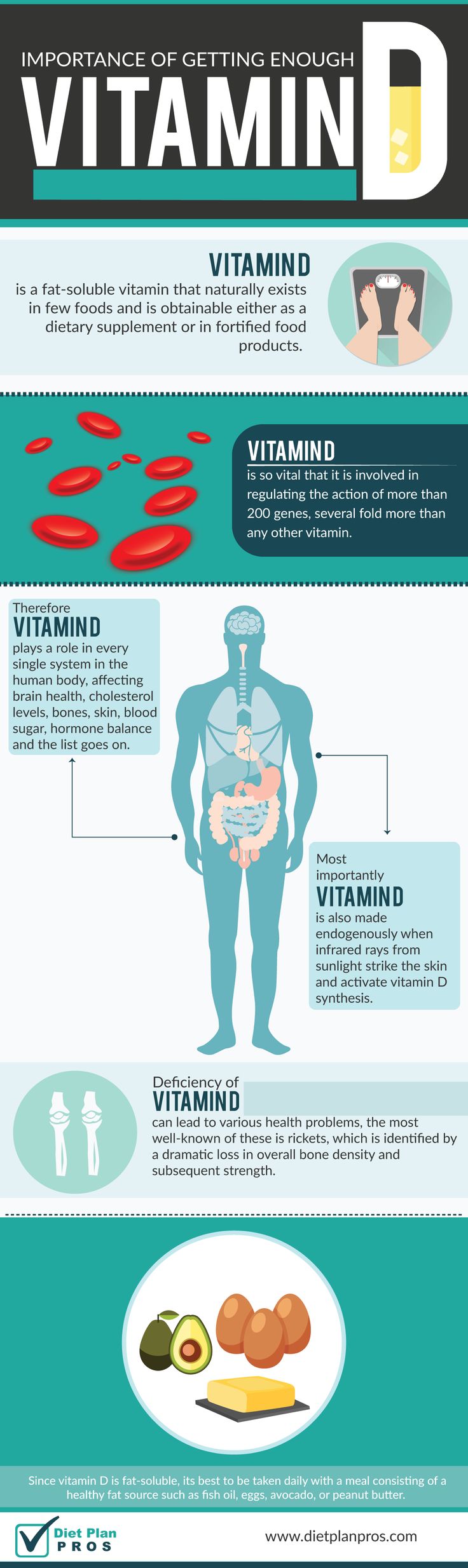 IMPORTANCE OF GETTING ENOUGH
VITAMIN D

VITAMIND
is a fat-soluble vitamin that naturally exists in few foods and is obtainable either as a dietary supplement or in fortified food products.

VITAMIND
is so vital that it is involved in regulating the action of more than 200 genes, several fold more than any other vitamin.

Therefore
VITAMIND
plays a role in every single system in the human body, affecting brain health, cholesterol levels, bones, skin, blood sugar, hormone balance and the list goes on.

Most importantly
VITAMIND
is also made endogenously when infrared rays from sunlight strike the skin and activate vitamin D synthesis.

Deficiency of
VITAMIND
can lead to various health problems, the most well-known of these is rickets, which is identified by a dramatic loss in overall bone density and subsequent strength.

Since vitamin D is fat-soluble, its best to be taken daily with a meal consisting of a healthy fat source such as fish oil, eggs, avocado, or peanut butter.

Diet Plan PROS
www.dietplanpros.com