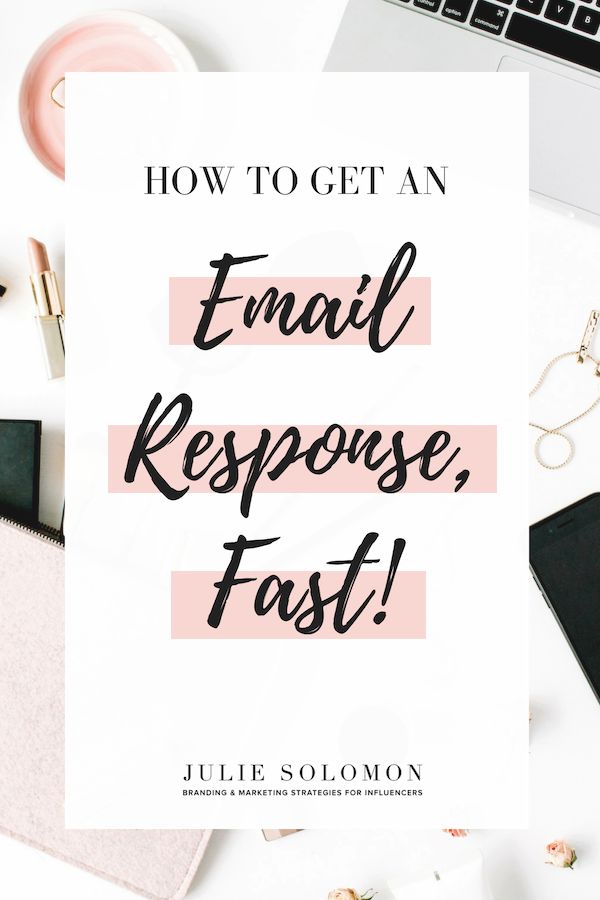 HOW TO GET AN

Email Response, Fast!

JULIE SOLOMON
BRANDING & MARKETING STRATEGIES FOR INFLUENCERS