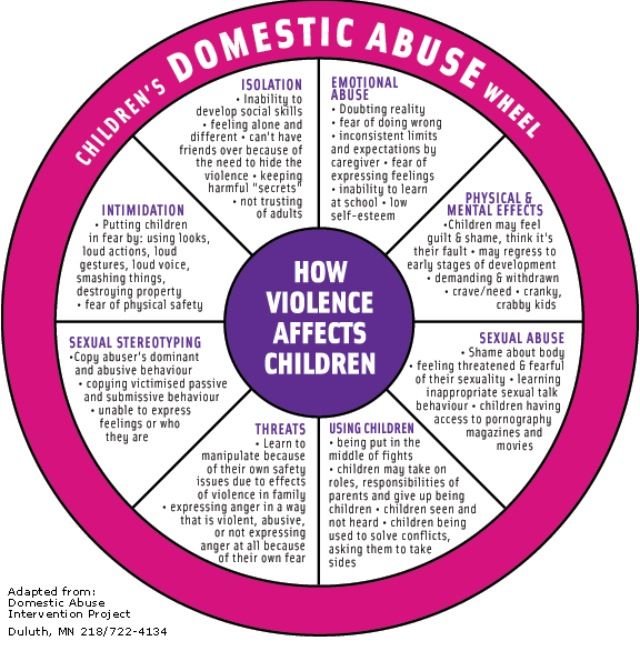 CHILDREN'S DOMESTIC ABUSE WHEEL

HOW VIOLENCE AFFECTS CHILDREN

ISOLATION
• Inability to develop social skills • feeling alone and different • can't have friends over because of the need to hide the violence • keeping harmful "secrets" • not trusting of adults

EMOTIONAL ABUSE
• Doubting reality • fear of doing wrong • inconsistent limits and expectations by caregiver • fear of expressing feelings • inability to learn at school • low self-esteem

PHYSICAL & MENTAL EFFECTS
•Children may feel guilt & shame, think it's their fault • may regress to early stages of development • demanding & withdrawn • crave/need • cranky, crabby kids

SEXUAL ABUSE
• Shame about body • feeling threatened & fearful of their sexuality • learning inappropriate sexual talk behaviour • children having access to pornography magazines and movies

USING CHILDREN
• being put in the middle of fights • children may take on roles, responsibilities of parents and give up being children • children seen and not heard • children being used to solve conflicts, asking them to take sides

THREATS
• Learn to manipulate because of their own safety issues due to effects of violence in family • expressing anger in a way that is violent, abusive, or not expressing anger at all because of their own fear

SEXUAL STEREOTYPING
•Copy abuser's dominant and abusive behaviour • copying victimised passive and submissive behaviour • unable to express feelings or who they are

INTIMIDATION
• Putting children in fear by: using looks, loud actions, loud gestures, loud voice, smashing things, destroying property • fear of physical safety

Adapted from:
Domestic Abuse
Intervention Project
Duluth, MN 218/722-4134